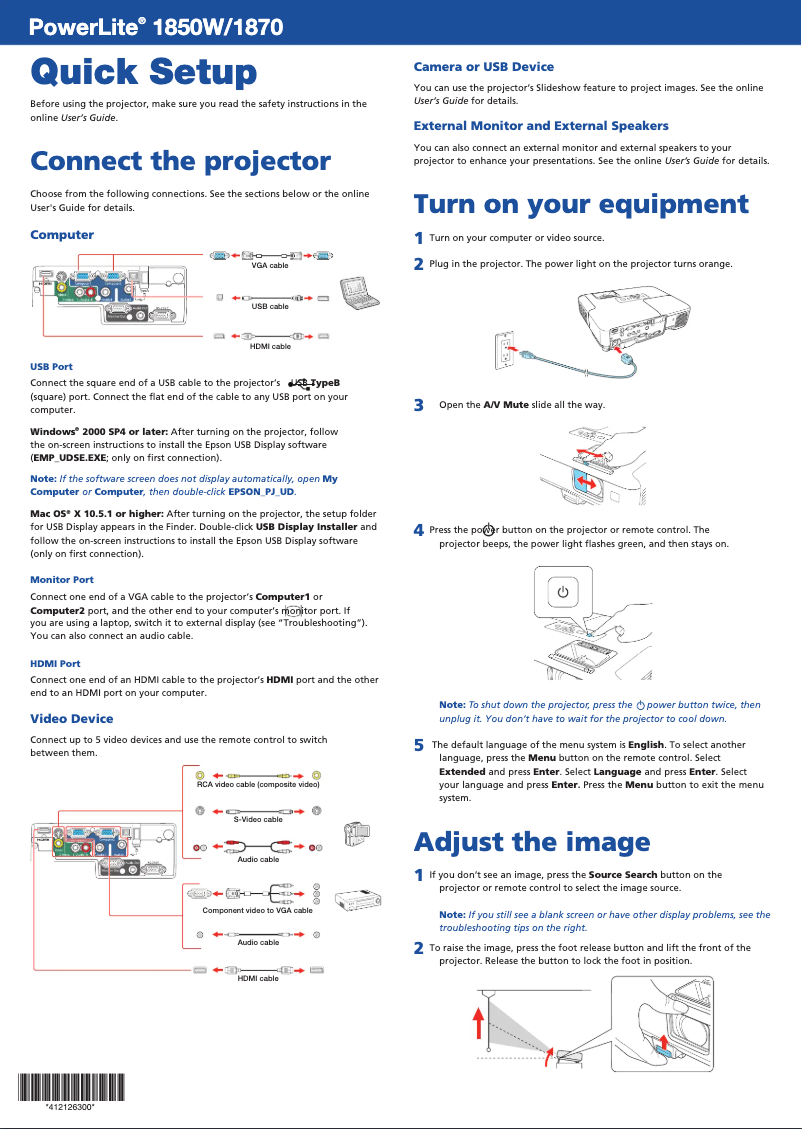 PowerLite® 1850W/1870

Quick Setup

Before using the projector, make sure you read the safety instructions in the online User's Guide.

Connect the projector

Choose from the following connections. See the sections below or the online User's Guide for details.

Computer

VGA cable

USB cable

HDMI cable

USB Port

Connect the square end of a USB cable to the projector's USB TypeB (square) port. Connect the flat end of the cable to any USB port on your computer.

Windows® 2000 SP4 or later: After turning on the projector, follow the on-screen instructions to install the Epson USB Display software (EMP_UDSE.EXE; only on first connection).

Note: If the software screen does not display automatically, open My Computer or Computer, then double-click EPSON_PJ_UD.

Mac OS® X 10.5.1 or higher: After turning on the projector, the setup folder for USB Display appears in the Finder. Double-click USB Display Installer and follow the on-screen instructions to install the Epson USB Display software (only on first connection).

Monitor Port

Connect one end of a VGA cable to the projector's Computer1 or Computer2 port, and the other end to your computer's monitor port. If you are using a laptop, switch it to external display (see "Troubleshooting"). You can also connect an audio cable.

HDMI Port

Connect one end of an HDMI cable to the projector's HDMI port and the other end to an HDMI port on your computer.

Video Device

Connect up to 5 video devices and use the remote control to switch between them.

RCA video cable (composite video)

S-Video cable

Audio cable

Component video to VGA cable

Audio cable

HDMI cable

*412126300*

Camera or USB Device

You can use the projector's Slideshow feature to project images. See the online User's Guide for details.

External Monitor and External Speakers

You can also connect an external monitor and external speakers to your projector to enhance your presentations. See the online User's Guide for details.

Turn on your equipment

1 Turn on your computer or video source.

2 Plug in the projector. The power light on the projector turns orange.

3 Open the A/V Mute slide all the way.

4 Press the power button on the projector or remote control. The projector beeps, the power light flashes green, and then stays on.

Note: To shut down the projector, press the power button twice, then unplug it. You don't have to wait for the projector to cool down.

5 The default language of the menu system is English. To select another language, press the Menu button on the remote control. Select Extended and press Enter. Select Language and press Enter. Select your language and press Enter. Press the Menu button to exit the menu system.

Adjust the image

1 If you don't see an image, press the Source Search button on the projector or remote control to select the image source.

Note: If you still see a blank screen or have other display problems, see the troubleshooting tips on the right.

2 To raise the image, press the foot release button and lift the front of the projector. Release the button to lock the foot in position.