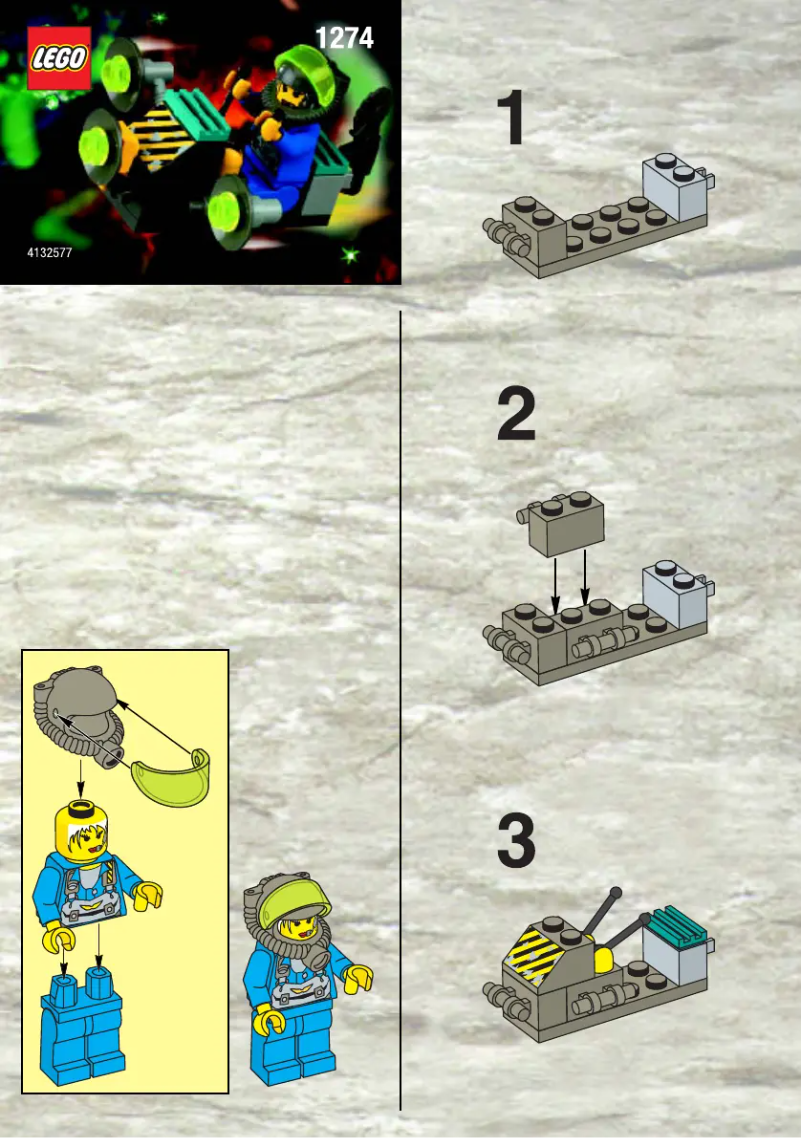 LEGO

1274

4132577

1

2

3