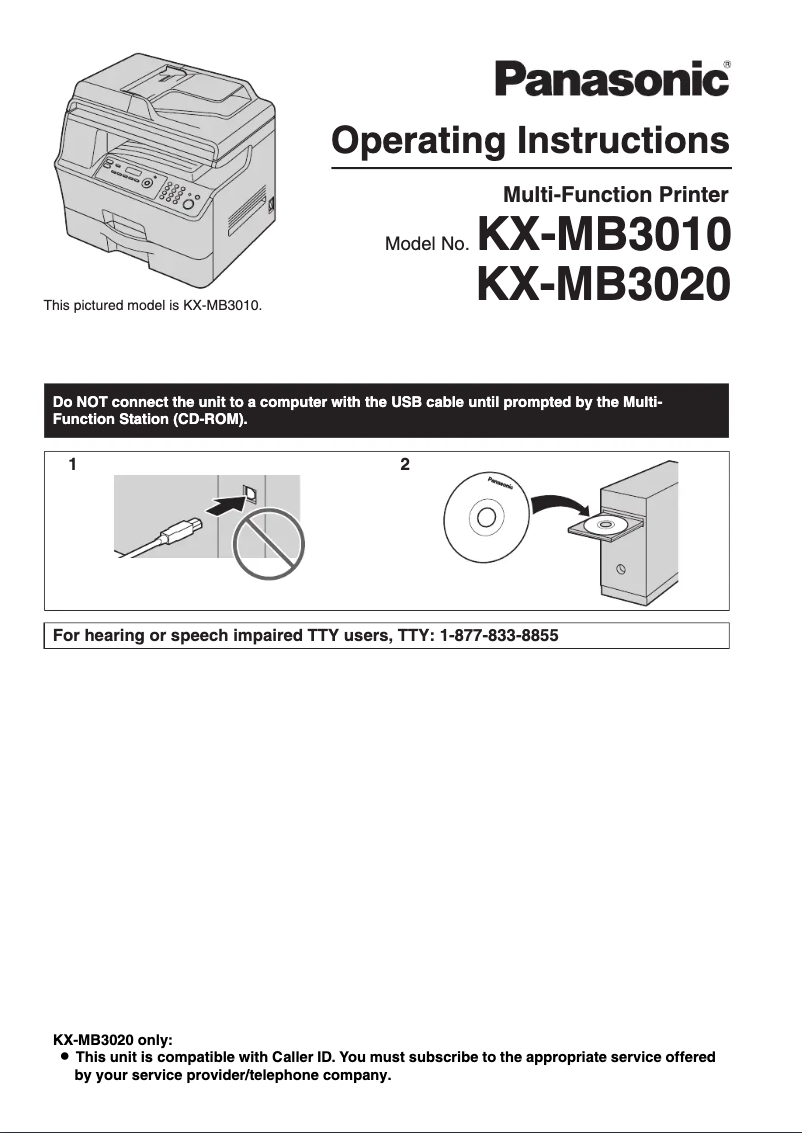 Panasonic®

Operating Instructions

Multi-Function Printer

Model No. KX-MB3010
KX-MB3020

This pictured model is KX-MB3010.

Do NOT connect the unit to a computer with the USB cable until prompted by the Multi-Function Station (CD-ROM).

1

2

Panasonic

For hearing or speech impaired TTY users, TTY: 1-877-833-8855

KX-MB3020 only:
● This unit is compatible with Caller ID. You must subscribe to the appropriate service offered by your service provider/telephone company.