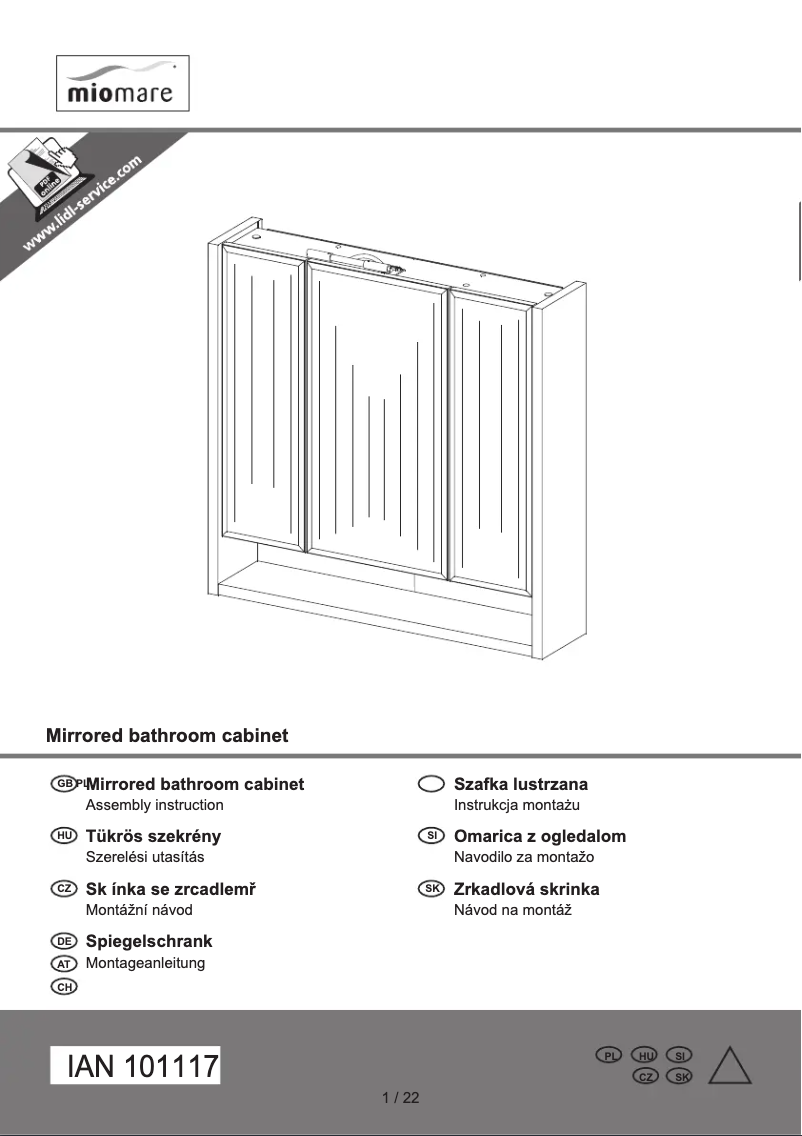 miomare

PDF online
www.lidl-service.com

Mirrored bathroom cabinet

GB PL Mirrored bathroom cabinet
Assembly instruction

HU Tükrös szekrény
Szerelési utasítás

CZ Sk ínka se zrcadlemř
Montážní návod

DE Spiegelschrank
AT Montageanleitung
CH

Szafka lustrzana
Instrukcja montażu

SI Omarica z ogledalom
Navodilo za montažo

SK Zrkadlová skrinka
Návod na montáž

IAN 101117

PL HU SI
CZ SK

1 / 22