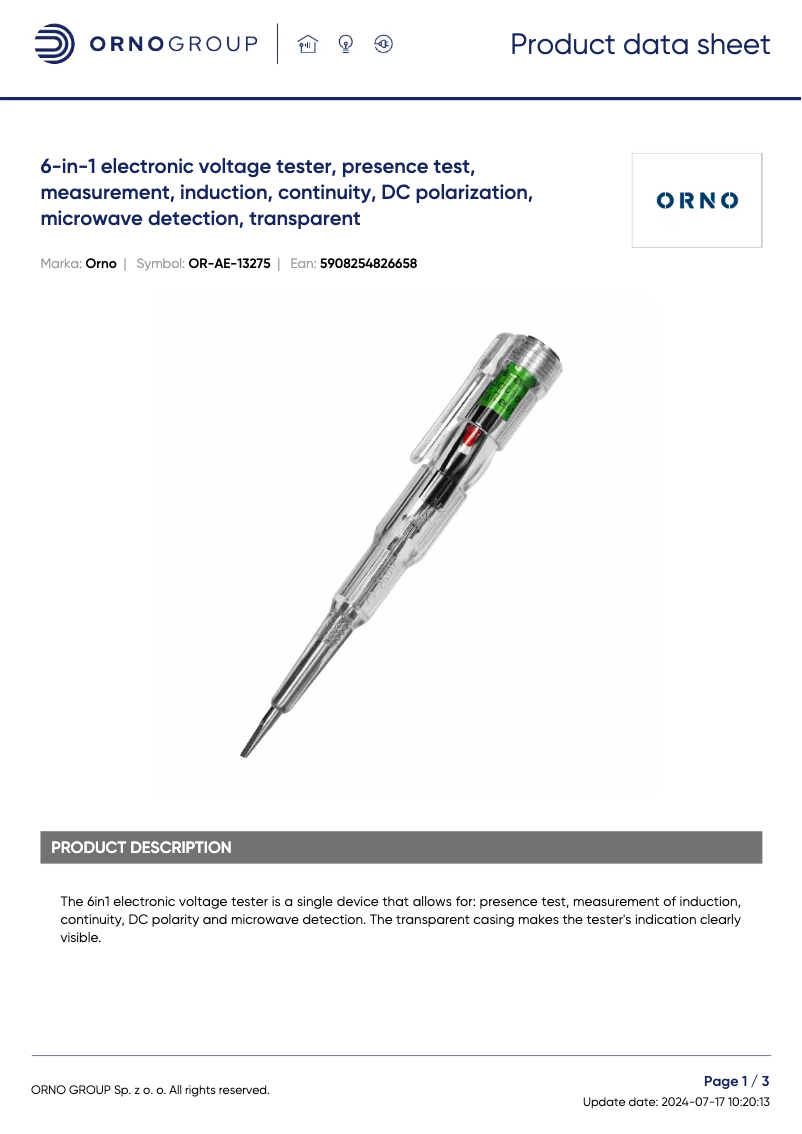 ORNOGROUP

Product data sheet

6-in-1 electronic voltage tester, presence test, measurement, induction, continuity, DC polarization, microwave detection, transparent

ORNO

Marka: Orno | Symbol: OR-AE-13275 | Ean: 5908254826658

PRODUCT DESCRIPTION

The 6in1 electronic voltage tester is a single device that allows for: presence test, measurement of induction, continuity, DC polarity and microwave detection. The transparent casing makes the tester's indication clearly visible.

ORNO GROUP Sp. z o. o. All rights reserved.

Page 1 / 3

Update date: 2024-07-17 10:20:13