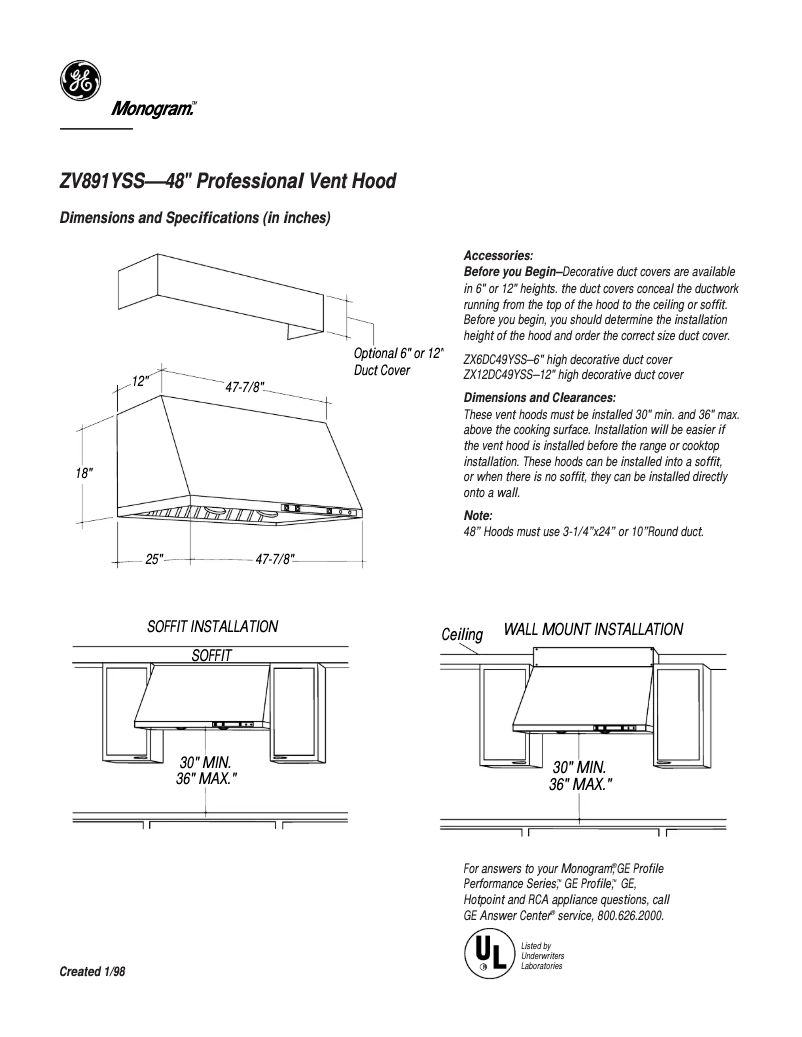 GE

Monogram.™

ZV891YSS—48" Professional Vent Hood

Dimensions and Specifications (in inches)

Optional 6" or 12" Duct Cover

12"

47-7/8"

18"

25"

47-7/8"

Accessories:
Before you Begin–Decorative duct covers are available in 6" or 12" heights. the duct covers conceal the ductwork running from the top of the hood to the ceiling or soffit. Before you begin, you should determine the installation height of the hood and order the correct size duct cover.

ZX6DC49YSS–6" high decorative duct cover
ZX12DC49YSS–12" high decorative duct cover

Dimensions and Clearances:
These vent hoods must be installed 30" min. and 36" max. above the cooking surface. Installation will be easier if the vent hood is installed before the range or cooktop installation. These hoods can be installed into a soffit, or when there is no soffit, they can be installed directly onto a wall.

Note:
48" Hoods must use 3-1/4"x24" or 10"Round duct.

SOFFIT INSTALLATION

SOFFIT

30" MIN.
36" MAX."

Ceiling

WALL MOUNT INSTALLATION

30" MIN.
36" MAX."

For answers to your Monogram,® GE Profile Performance Series,™ GE Profile,™ GE, Hotpoint and RCA appliance questions, call GE Answer Center® service, 800.626.2000.

UL

Listed by Underwriters Laboratories

Created 1/98