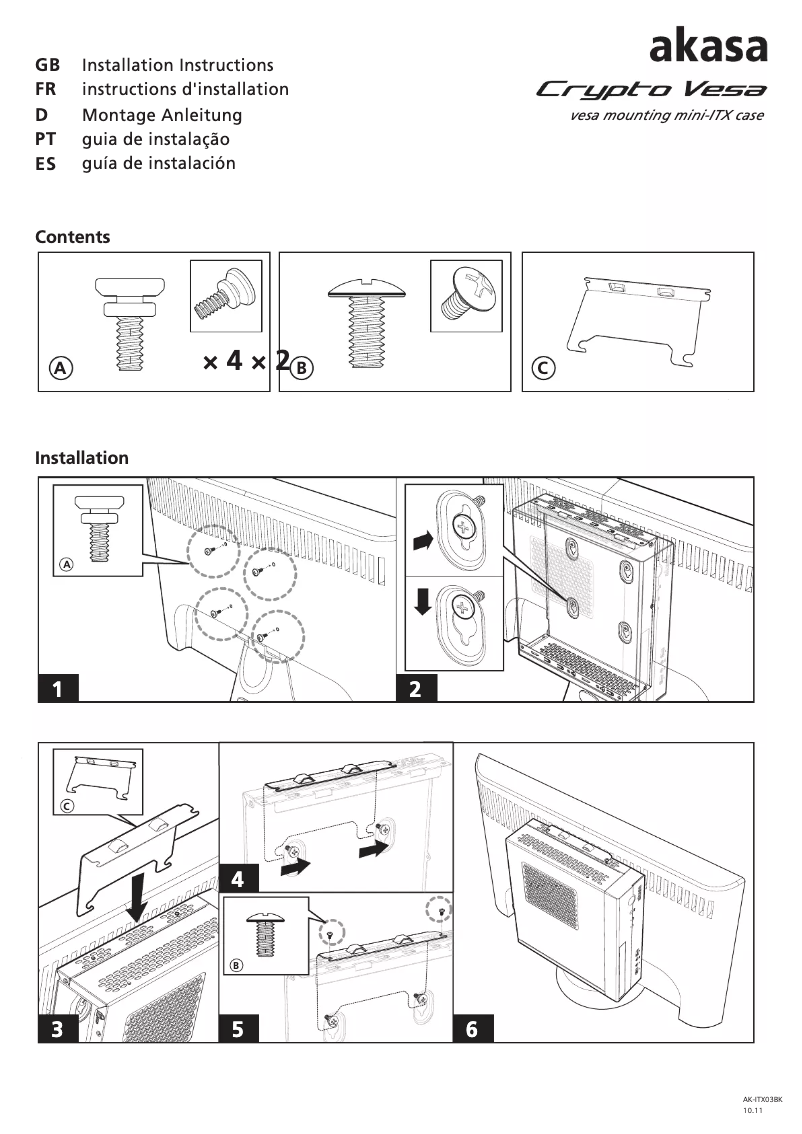 GB Installation Instructions
FR instructions d'installation
D Montage Anleitung
PT guia de instalação
ES guía de instalación

akasa
Crypto Vesa
vesa mounting mini-ITX case

Contents

A × 4

× 2 B

C

Installation

A

1

2

C

3

4

B

5

6

AK-ITX03BK
10.11