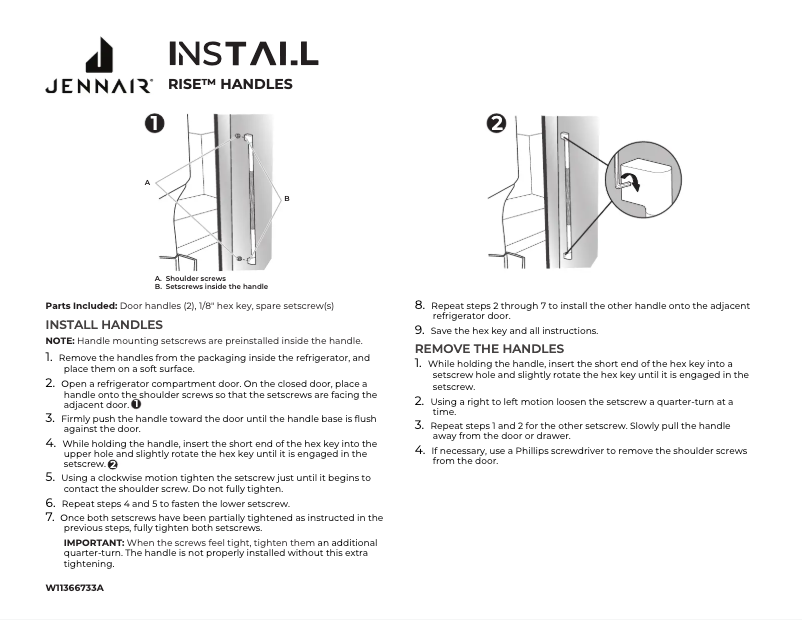 JENNAIR®

INSTALL

RISE™ HANDLES

❶

A

B

A. Shoulder screws
B. Setscrews inside the handle

❷

Parts Included: Door handles (2), 1/8" hex key, spare setscrew(s)

INSTALL HANDLES

NOTE: Handle mounting setscrews are preinstalled inside the handle.

1. Remove the handles from the packaging inside the refrigerator, and place them on a soft surface.

2. Open a refrigerator compartment door. On the closed door, place a handle onto the shoulder screws so that the setscrews are facing the adjacent door. ❶

3. Firmly push the handle toward the door until the handle base is flush against the door.

4. While holding the handle, insert the short end of the hex key into the upper hole and slightly rotate the hex key until it is engaged in the setscrew. ❷

5. Using a clockwise motion tighten the setscrew just until it begins to contact the shoulder screw. Do not fully tighten.

6. Repeat steps 4 and 5 to fasten the lower setscrew.

7. Once both setscrews have been partially tightened as instructed in the previous steps, fully tighten both setscrews.

IMPORTANT: When the screws feel tight, tighten them an additional quarter-turn. The handle is not properly installed without this extra tightening.

8. Repeat steps 2 through 7 to install the other handle onto the adjacent refrigerator door.

9. Save the hex key and all instructions.

REMOVE THE HANDLES

1. While holding the handle, insert the short end of the hex key into a setscrew hole and slightly rotate the hex key until it is engaged in the setscrew.

2. Using a right to left motion loosen the setscrew a quarter-turn at a time.

3. Repeat steps 1 and 2 for the other setscrew. Slowly pull the handle away from the door or drawer.

4. If necessary, use a Phillips screwdriver to remove the shoulder screws from the door.

W11366733A