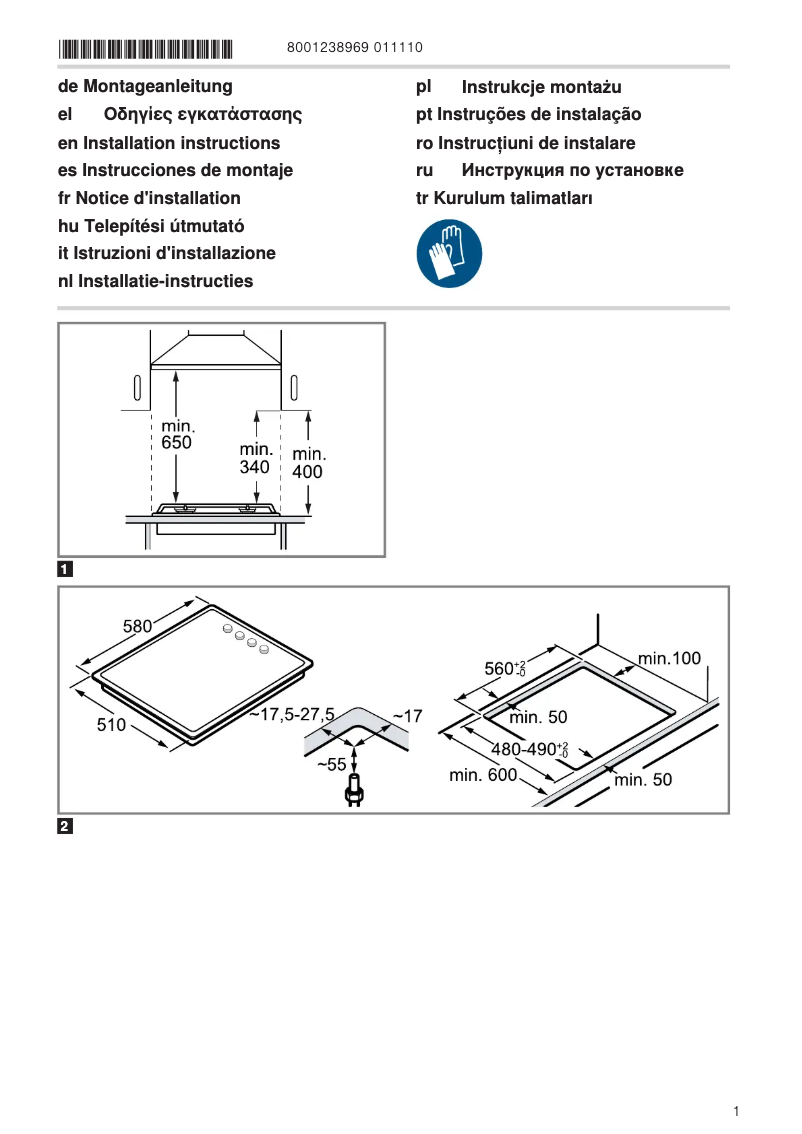 8001238969 011110

de Montageanleitung
el Οδηγίες εγκατάστασης
en Installation instructions
es Instrucciones de montaje
fr Notice d'installation
hu Telepítési útmutató
it Istruzioni d'installazione
nl Installatie-instructies

pl Instrukcje montażu
pt Instruções de instalação
ro Instrucțiuni de instalare
ru Инструкция по установке
tr Kurulum talimatları

min. 650
min. 340
min. 400

1

580
510
~17,5-27,5
~17
~55
$560^{+2}_{-0}$
min.100
min. 50
$480\text{-}490^{+2}_{-0}$
min. 600
min. 50

2

1