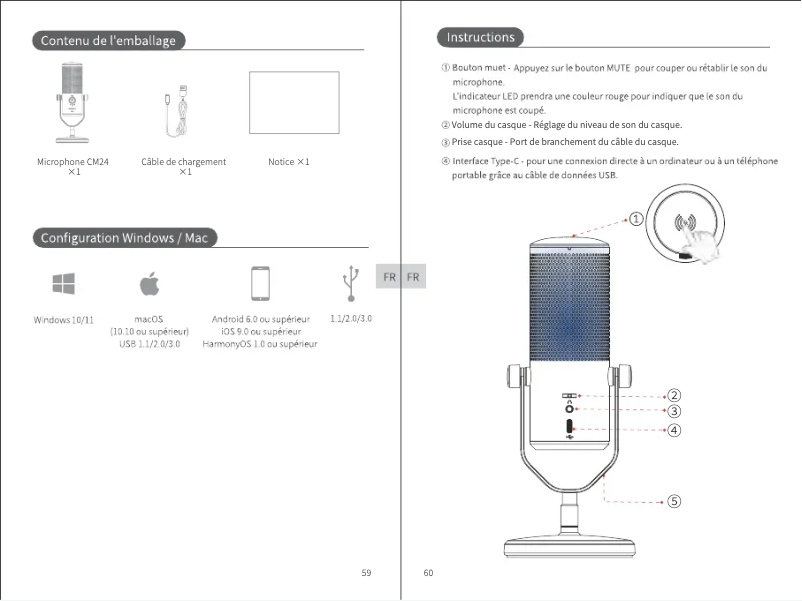 Contenu de l'emballage

Microphone CM24
×1

Câble de chargement
×1

Notice ×1

Configuration Windows / Mac

Windows 10/11

macOS
(10.10 ou supérieur)
USB 1.1/2.0/3.0

Android 6.0 ou supérieur
iOS 9.0 ou supérieur
HarmonyOS 1.0 ou supérieur

1.1/2.0/3.0

FR

59

Instructions

① Bouton muet - Appuyez sur le bouton MUTE pour couper ou rétablir le son du microphone.
L'indicateur LED prendra une couleur rouge pour indiquer que le son du microphone est coupé.
② Volume du casque - Réglage du niveau de son du casque.
③ Prise casque - Port de branchement du câble du casque.
④ Interface Type-C - pour une connexion directe à un ordinateur ou à un téléphone portable grâce au câble de données USB.

①
②
③
④
⑤

FR

60