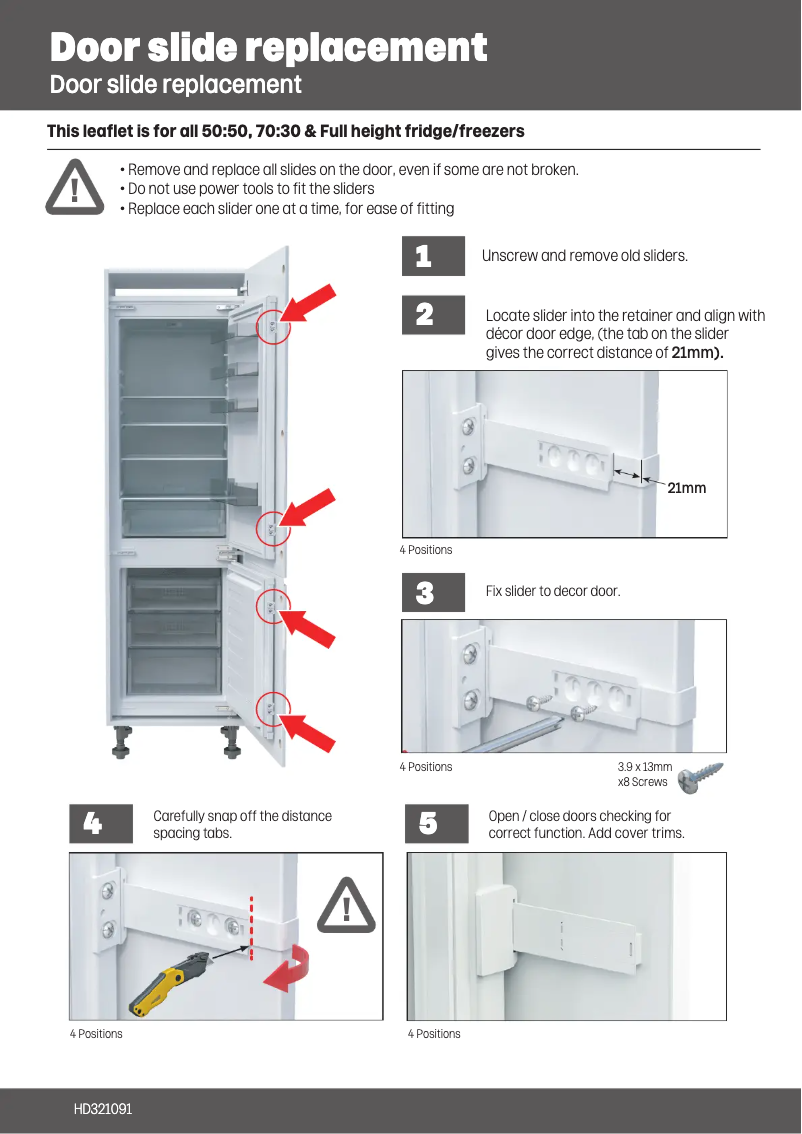 Door slide replacement
Door slide replacement

This leaflet is for all 50:50, 70:30 & Full height fridge/freezers

• Remove and replace all slides on the door, even if some are not broken.
• Do not use power tools to fit the sliders
• Replace each slider one at a time, for ease of fitting

1
Unscrew and remove old sliders.

2
Locate slider into the retainer and align with décor door edge, (the tab on the slider gives the correct distance of 21mm).

21mm

4 Positions

3
Fix slider to decor door.

4 Positions

3.9 x 13mm
x8 Screws

4
Carefully snap off the distance spacing tabs.

4 Positions

5
Open / close doors checking for correct function. Add cover trims.

4 Positions

HD321091