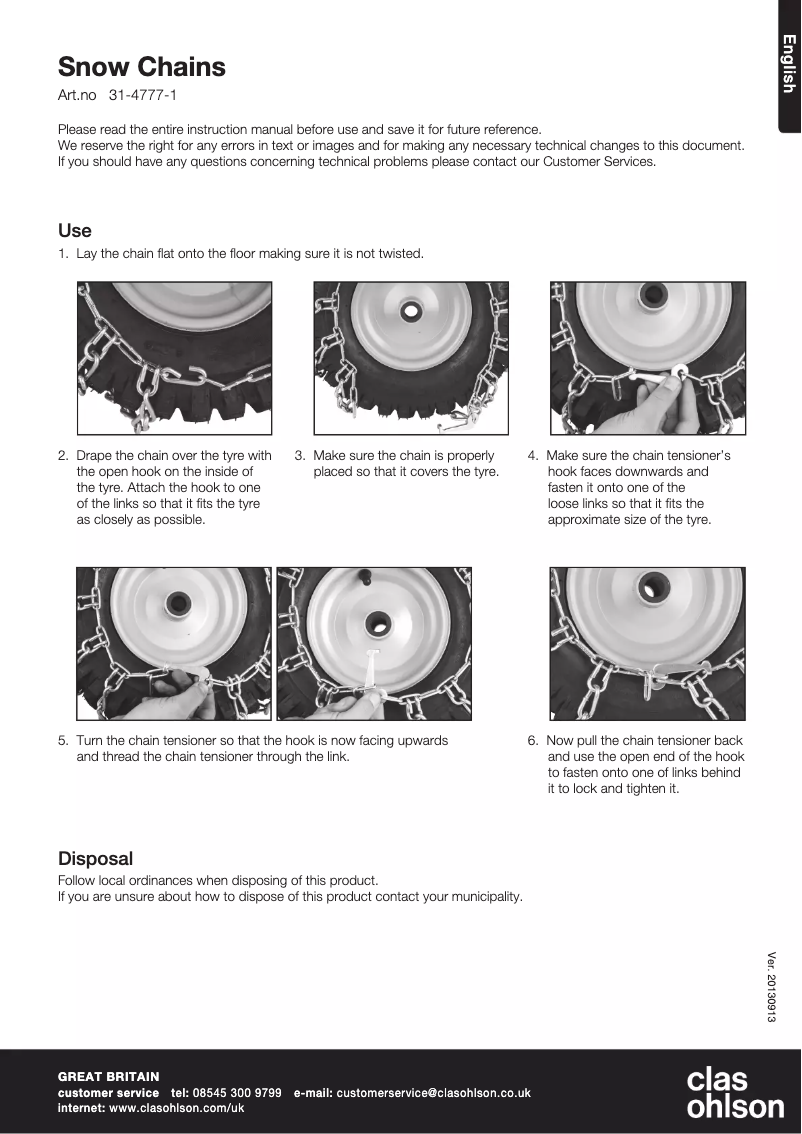 English

Snow Chains

Art.no 31-4777-1

Please read the entire instruction manual before use and save it for future reference.
We reserve the right for any errors in text or images and for making any necessary technical changes to this document.
If you should have any questions concerning technical problems please contact our Customer Services.

Use

1. Lay the chain flat onto the floor making sure it is not twisted.

2. Drape the chain over the tyre with the open hook on the inside of the tyre. Attach the hook to one of the links so that it fits the tyre as closely as possible.

3. Make sure the chain is properly placed so that it covers the tyre.

4. Make sure the chain tensioner's hook faces downwards and fasten it onto one of the loose links so that it fits the approximate size of the tyre.

5. Turn the chain tensioner so that the hook is now facing upwards and thread the chain tensioner through the link.

6. Now pull the chain tensioner back and use the open end of the hook to fasten onto one of links behind it to lock and tighten it.

Disposal

Follow local ordinances when disposing of this product.
If you are unsure about how to dispose of this product contact your municipality.

Ver. 20130913

GREAT BRITAIN
customer service tel: 08545 300 9799 e-mail: customerservice@clasohlson.co.uk
internet: www.clasohlson.com/uk

clas ohlson