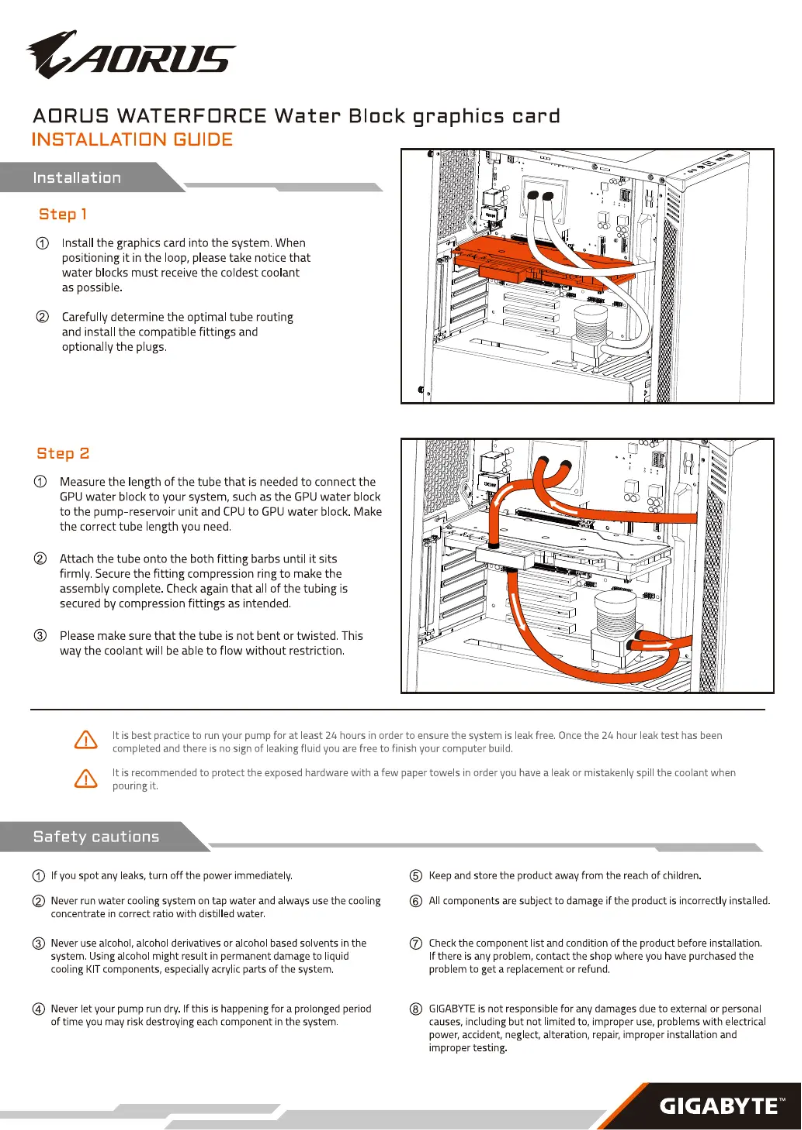 AORUS

AORUS WATERFORCE Water Block graphics card
INSTALLATION GUIDE

Installation

Step 1

① Install the graphics card into the system. When positioning it in the loop, please take notice that water blocks must receive the coldest coolant as possible.

② Carefully determine the optimal tube routing and install the compatible fittings and optionally the plugs.

Step 2

① Measure the length of the tube that is needed to connect the GPU water block to your system, such as the GPU water block to the pump-reservoir unit and CPU to GPU water block. Make the correct tube length you need.

② Attach the tube onto the both fitting barbs until it sits firmly. Secure the fitting compression ring to make the assembly complete. Check again that all of the tubing is secured by compression fittings as intended.

③ Please make sure that the tube is not bent or twisted. This way the coolant will be able to flow without restriction.

It is best practice to run your pump for at least 24 hours in order to ensure the system is leak free. Once the 24 hour leak test has been completed and there is no sign of leaking fluid you are free to finish your computer build.

It is recommended to protect the exposed hardware with a few paper towels in order you have a leak or mistakenly spill the coolant when pouring it.

Safety cautions

① If you spot any leaks, turn off the power immediately.

② Never run water cooling system on tap water and always use the cooling concentrate in correct ratio with distilled water.

③ Never use alcohol, alcohol derivatives or alcohol based solvents in the system. Using alcohol might result in permanent damage to liquid cooling KIT components, especially acrylic parts of the system.

④ Never let your pump run dry. If this is happening for a prolonged period of time you may risk destroying each component in the system.

⑤ Keep and store the product away from the reach of children.

⑥ All components are subject to damage if the product is incorrectly installed.

⑦ Check the component list and condition of the product before installation. If there is any problem, contact the shop where you have purchased the problem to get a replacement or refund.

⑧ GIGABYTE is not responsible for any damages due to external or personal causes, including but not limited to, improper use, problems with electrical power, accident, neglect, alteration, repair, improper installation and improper testing.

GIGABYTE™