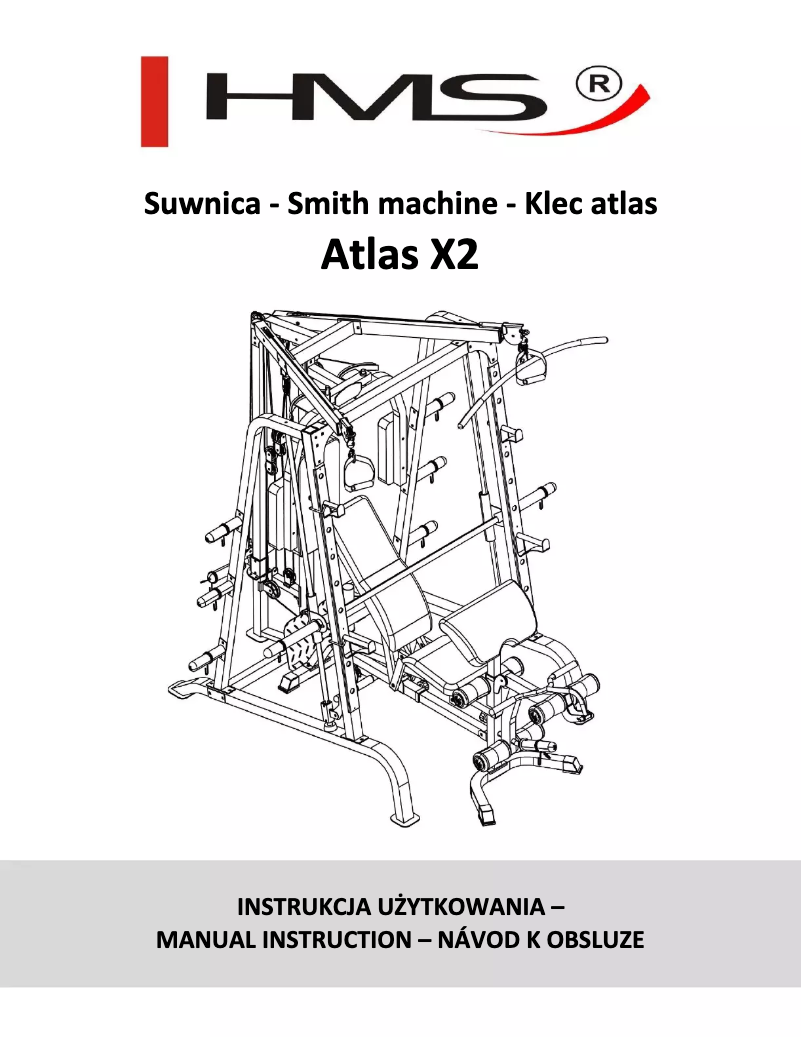 HMS ®

Suwnica - Smith machine - Klec atlas

Atlas X2

INSTRUKCJA UŻYTKOWANIA – MANUAL INSTRUCTION – NÁVOD K OBSLUZE