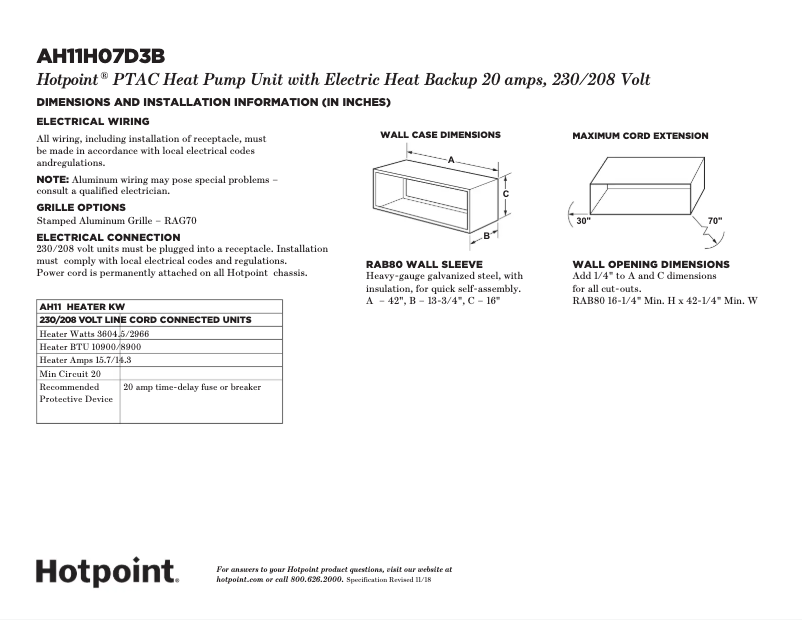 AH11H07D3B

Hotpoint® PTAC Heat Pump Unit with Electric Heat Backup 20 amps, 230/208 Volt

DIMENSIONS AND INSTALLATION INFORMATION (IN INCHES)

ELECTRICAL WIRING

All wiring, including installation of receptacle, must be made in accordance with local electrical codes andregulations.

NOTE: Aluminum wiring may pose special problems – consult a qualified electrician.

GRILLE OPTIONS

Stamped Aluminum Grille – RAG70

ELECTRICAL CONNECTION

230/208 volt units must be plugged into a receptacle. Installation must comply with local electrical codes and regulations. Power cord is permanently attached on all Hotpoint chassis.

| AH11 HEATER KW | |
|---|---|
| 230/208 VOLT LINE CORD CONNECTED UNITS | |
| Heater Watts 3604.5/2966 | |
| Heater BTU 10900/8900 | |
| Heater Amps 15.7/14.3 | |
| Min Circuit 20 | |
| Recommended Protective Device | 20 amp time-delay fuse or breaker |

WALL CASE DIMENSIONS

A

C

B

RAB80 WALL SLEEVE

Heavy-gauge galvanized steel, with insulation, for quick self-assembly.
A – 42", B – 13-3/4", C – 16"

MAXIMUM CORD EXTENSION

30"

70"

WALL OPENING DIMENSIONS

Add 1/4" to A and C dimensions for all cut-outs.
RAB80 16-1/4" Min. H x 42-1/4" Min. W

Hotpoint.

For answers to your Hotpoint product questions, visit our website at hotpoint.com or call 800.626.2000. Specification Revised 11/18