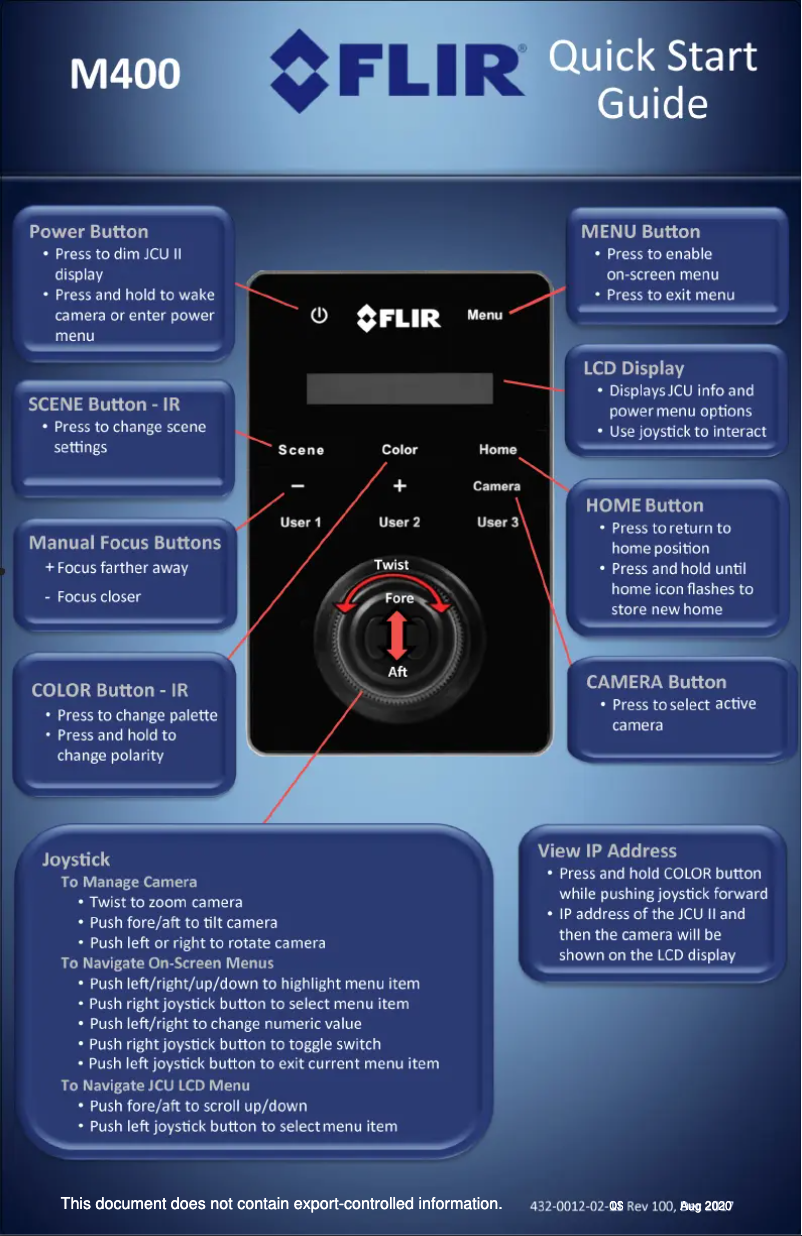 M400

FLIR

Quick Start Guide

Power Button
• Press to dim JCU II display
• Press and hold to wake camera or enter power menu

SCENE Button - IR
• Press to change scene settings

Manual Focus Buttons
+ Focus farther away
- Focus closer

COLOR Button - IR
• Press to change palette
• Press and hold to change polarity

FLIR

Menu

Scene

Color

Home

−

+

Camera

User 1

User 2

User 3

Twist

Fore

Aft

MENU Button
• Press to enable on-screen menu
• Press to exit menu

LCD Display
• Displays JCU info and power menu options
• Use joystick to interact

HOME Button
• Press to return to home position
• Press and hold until home icon flashes to store new home

CAMERA Button
• Press to select active camera

Joystick
To Manage Camera
• Twist to zoom camera
• Push fore/aft to tilt camera
• Push left or right to rotate camera
To Navigate On-Screen Menus
• Push left/right/up/down to highlight menu item
• Push right joystick button to select menu item
• Push left/right to change numeric value
• Push right joystick button to toggle switch
• Push left joystick button to exit current menu item
To Navigate JCU LCD Menu
• Push fore/aft to scroll up/down
• Push left joystick button to select menu item

View IP Address
• Press and hold COLOR button while pushing joystick forward
• IP address of the JCU II and then the camera will be shown on the LCD display

This document does not contain export-controlled information.

432-0012-02-QS Rev 100, Aug 2020