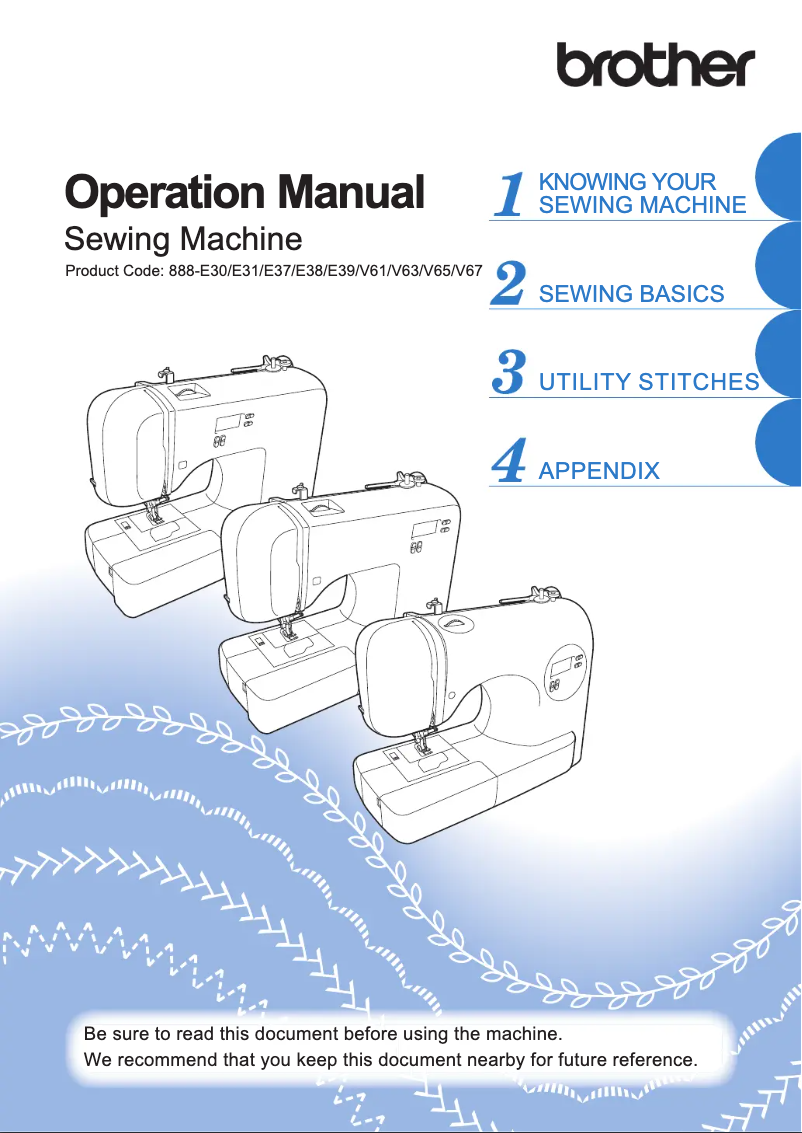 brother

Operation Manual

Sewing Machine

Product Code: 888-E30/E31/E37/E38/E39/V61/V63/V65/V67

1 KNOWING YOUR SEWING MACHINE

2 SEWING BASICS

3 UTILITY STITCHES

4 APPENDIX

Be sure to read this document before using the machine.
We recommend that you keep this document nearby for future reference.