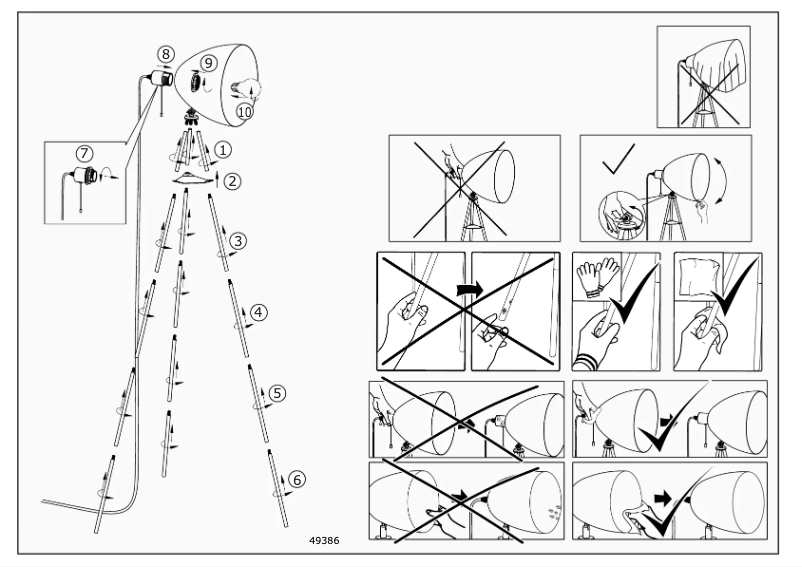 8
9
10
7
1
2
3
4
5
6
49386