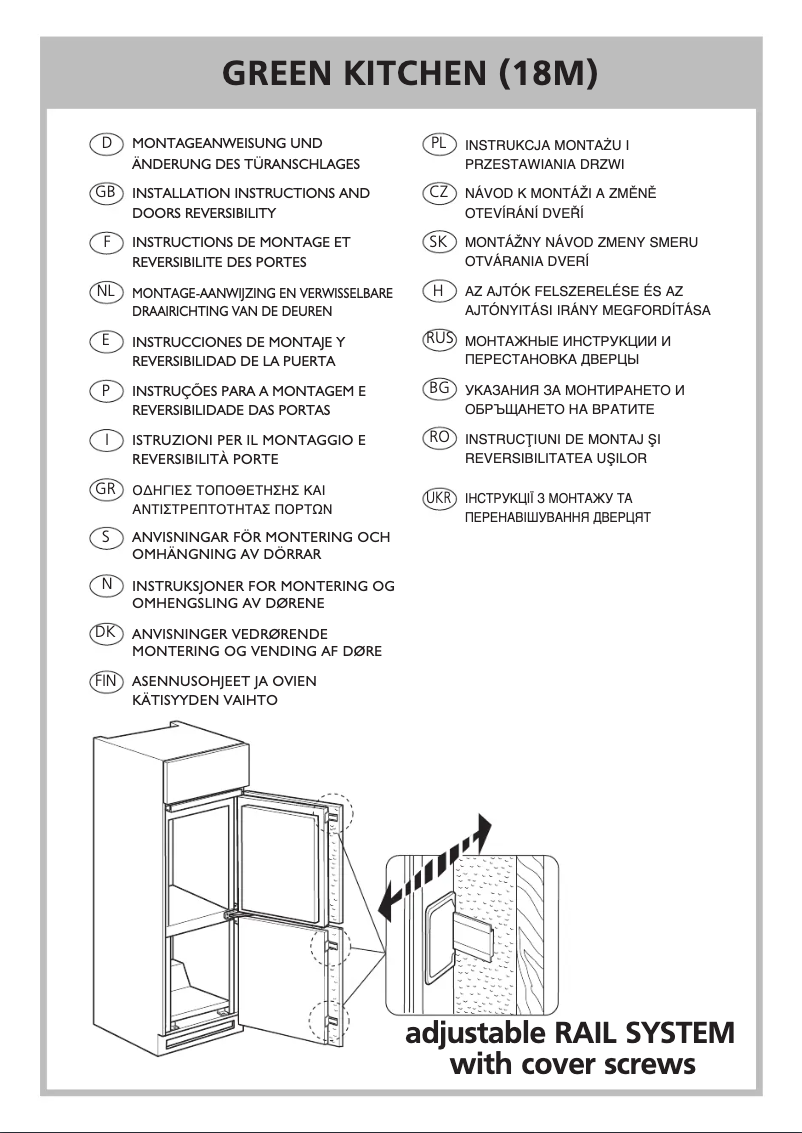 GREEN KITCHEN (18M)

D MONTAGEANWEISUNG UND ÄNDERUNG DES TÜRANSCHLAGES

GB INSTALLATION INSTRUCTIONS AND DOORS REVERSIBILITY

F INSTRUCTIONS DE MONTAGE ET REVERSIBILITE DES PORTES

NL MONTAGE-AANWIJZING EN VERWISSELBARE DRAAIRICHTING VAN DE DEUREN

E INSTRUCCIONES DE MONTAJE Y REVERSIBILIDAD DE LA PUERTA

P INSTRUÇÕES PARA A MONTAGEM E REVERSIBILIDADE DAS PORTAS

I ISTRUZIONI PER IL MONTAGGIO E REVERSIBILITÀ PORTE

GR ΟΔΗΓΙΕΣ ΤΟΠΟΘΕΤΗΣΗΣ ΚΑΙ ΑΝΤΙΣΤΡΕΠΤΟΤΗΤΑΣ ΠΟΡΤΩΝ

S ANVISNINGAR FÖR MONTERING OCH OMHÄNGNING AV DÖRRAR

N INSTRUKSJONER FOR MONTERING OG OMHENGSLING AV DØRENE

DK ANVISNINGER VEDRØRENDE MONTERING OG VENDING AF DØRE

FIN ASENNUSOHJEET JA OVIEN KÄTISYYDEN VAIHTO

PL INSTRUKCJA MONTAŻU I PRZESTAWIANIA DRZWI

CZ NÁVOD K MONTÁŽI A ZMĚNĚ OTEVÍRÁNÍ DVEŘÍ

SK MONTÁŽNY NÁVOD ZMENY SMERU OTVÁRANIA DVERÍ

H AZ AJTÓK FELSZERELÉSE ÉS AZ AJTÓNYITÁSI IRÁNY MEGFORDÍTÁSA

RUS МОНТАЖНЫЕ ИНСТРУКЦИИ И ПЕРЕСТАНОВКА ДВЕРЦЫ

BG УКАЗАНИЯ ЗА МОНТИРАНЕТО И ОБРЪЩАНЕТО НА ВРАТИТЕ

RO INSTRUCŢIUNI DE MONTAJ ŞI REVERSIBILITATEA UŞILOR

UKR ІНСТРУКЦІЇ З МОНТАЖУ ТА ПЕРЕНАВІШУВАННЯ ДВЕРЦЯТ

adjustable RAIL SYSTEM with cover screws