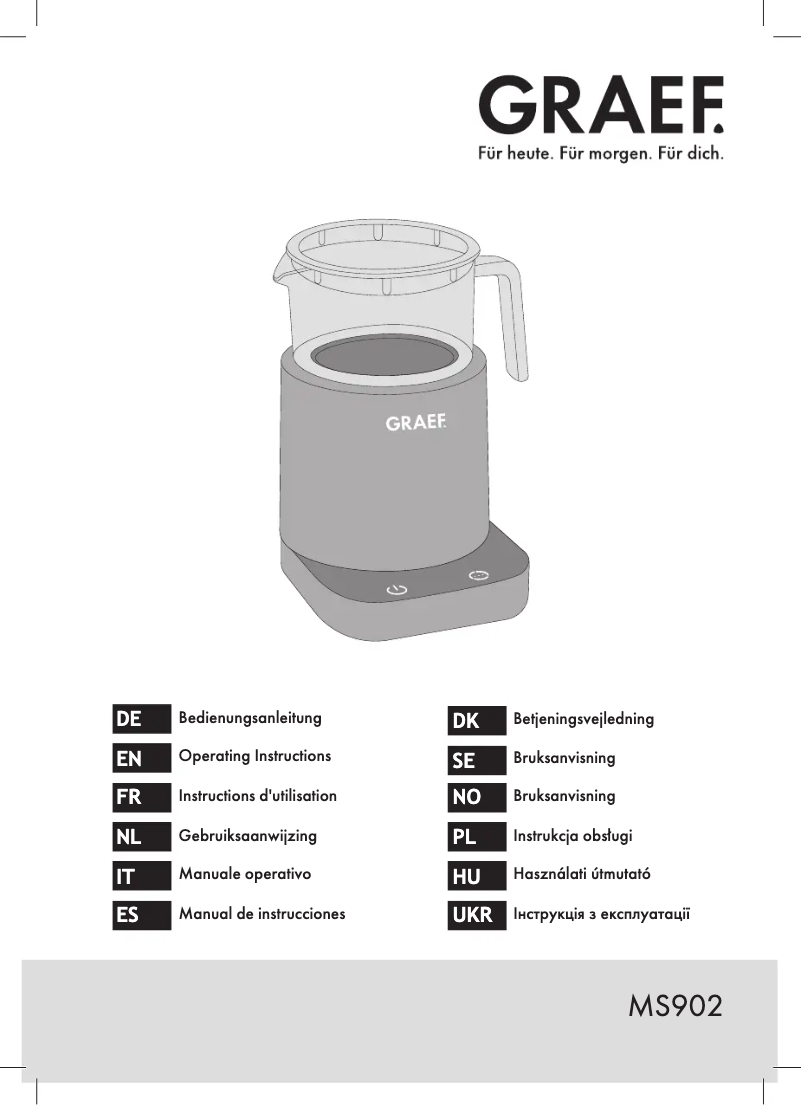 GRAEF.
Für heute. Für morgen. Für dich.

GRAEF.

DE Bedienungsanleitung
EN Operating Instructions
FR Instructions d'utilisation
NL Gebruiksaanwijzing
IT Manuale operativo
ES Manual de instrucciones

DK Betjeningsvejledning
SE Bruksanvisning
NO Bruksanvisning
PL Instrukcja obsługi
HU Használati útmutató
UKR Інструкція з експлуатації

MS902