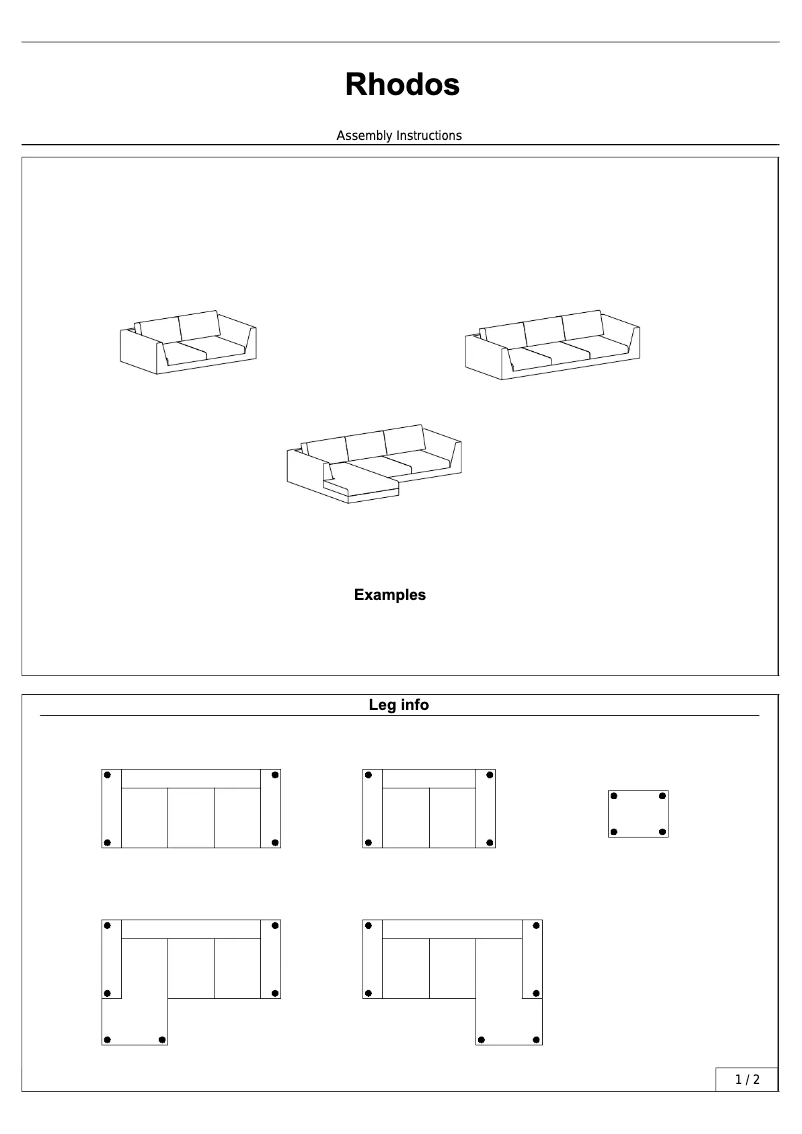 Rhodos

Assembly Instructions

Examples

Leg info

1 / 2