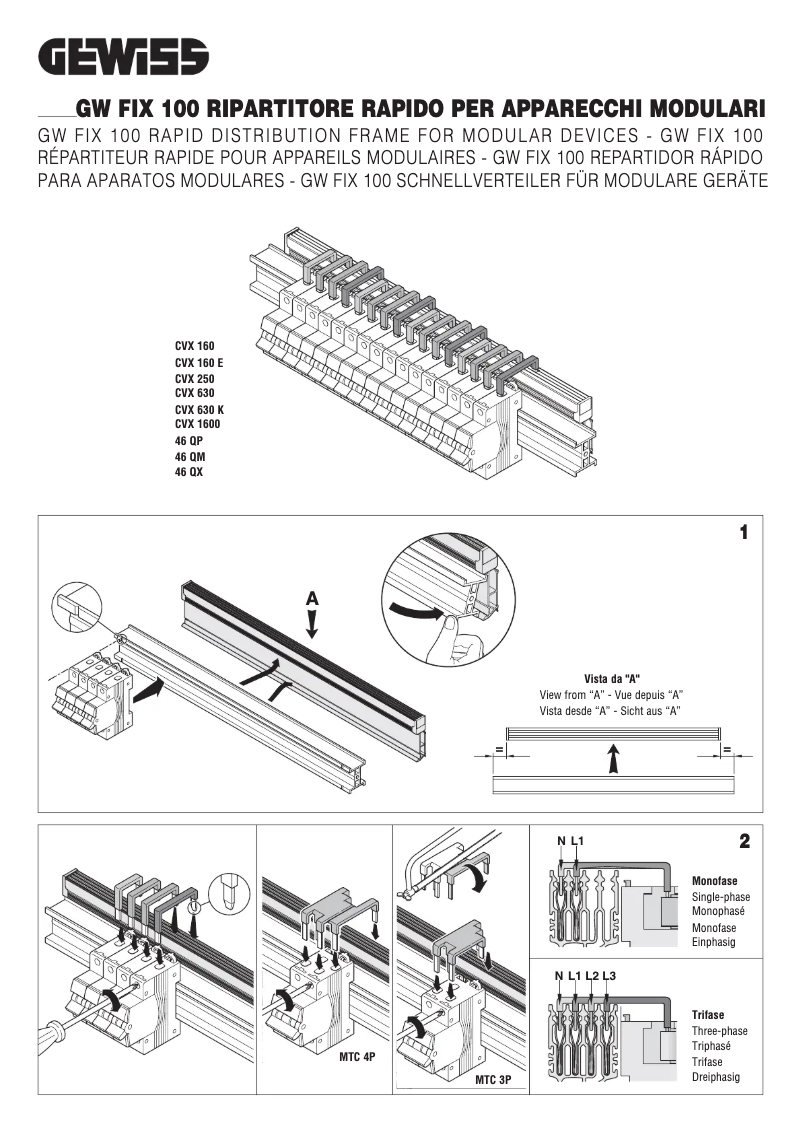 GEWISS

GW FIX 100 RIPARTITORE RAPIDO PER APPARECCHI MODULARI
GW FIX 100 RAPID DISTRIBUTION FRAME FOR MODULAR DEVICES - GW FIX 100 RÉPARTITEUR RAPIDE POUR APPAREILS MODULAIRES - GW FIX 100 REPARTIDOR RÁPIDO PARA APARATOS MODULARES - GW FIX 100 SCHNELLVERTEILER FÜR MODULARE GERÄTE

CVX 160
CVX 160 E
CVX 250
CVX 630
CVX 630 K
CVX 1600
46 QP
46 QM
46 QX

1

A

Vista da "A"
View from "A" - Vue depuis "A"
Vista desde "A" - Sicht aus "A"

=
=

2

MTC 4P

MTC 3P

N L1

Monofase
Single-phase
Monophasé
Monofase
Einphasig

N L1 L2 L3

Trifase
Three-phase
Triphasé
Trifase
Dreiphasig