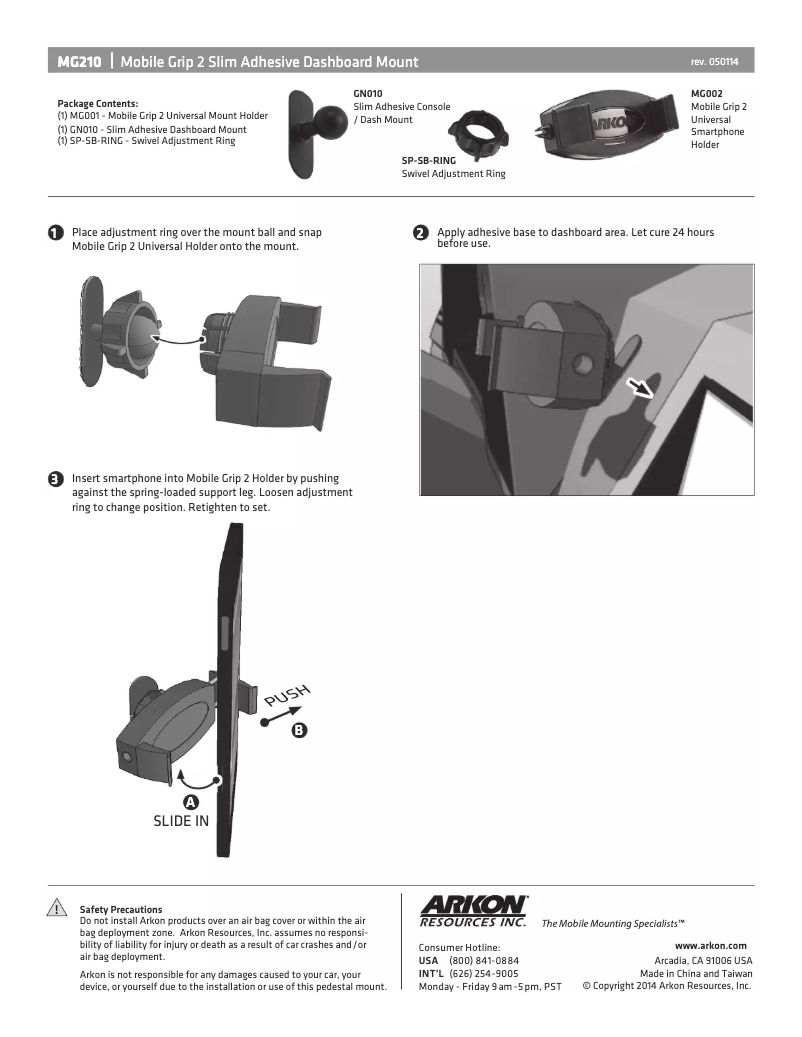 MG210 | Mobile Grip 2 Slim Adhesive Dashboard Mount

rev. 050114

Package Contents:
(1) MG001 - Mobile Grip 2 Universal Mount Holder
(1) GN010 - Slim Adhesive Dashboard Mount
(1) SP-SB-RING - Swivel Adjustment Ring

GN010
Slim Adhesive Console / Dash Mount

SP-SB-RING
Swivel Adjustment Ring

ARKON

MG002
Mobile Grip 2 Universal Smartphone Holder

1 Place adjustment ring over the mount ball and snap Mobile Grip 2 Universal Holder onto the mount.

2 Apply adhesive base to dashboard area. Let cure 24 hours before use.

3 Insert smartphone into Mobile Grip 2 Holder by pushing against the spring-loaded support leg. Loosen adjustment ring to change position. Retighten to set.

PUSH
B
A
SLIDE IN

Safety Precautions
Do not install Arkon products over an air bag cover or within the air bag deployment zone. Arkon Resources, Inc. assumes no responsibility of liability for injury or death as a result of car crashes and/or air bag deployment.

Arkon is not responsible for any damages caused to your car, your device, or yourself due to the installation or use of this pedestal mount.

ARKON RESOURCES INC.
The Mobile Mounting Specialists™

Consumer Hotline:
USA (800) 841-0884
INT'L (626) 254-9005
Monday - Friday 9 am - 5 pm, PST

www.arkon.com
Arcadia, CA 91006 USA
Made in China and Taiwan
© Copyright 2014 Arkon Resources, Inc.