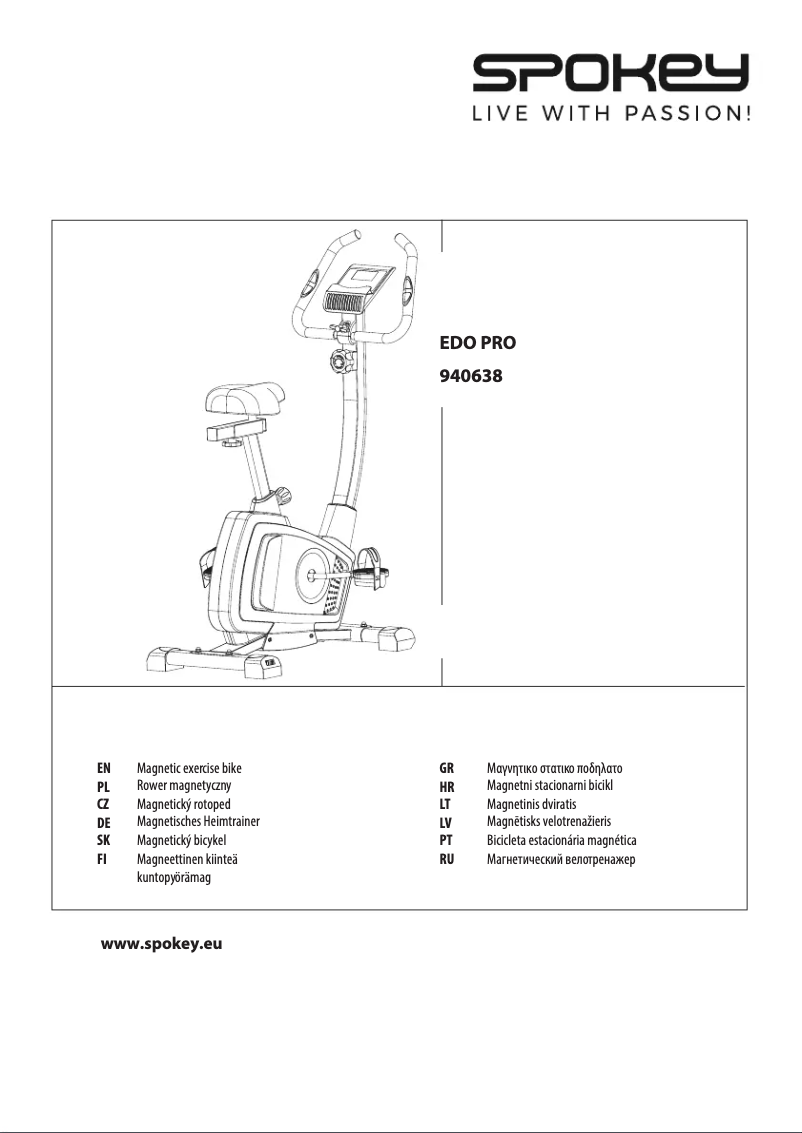 SPOKEY
LIVE WITH PASSION!

EDO PRO
940638

EN Magnetic exercise bike
PL Rower magnetyczny
CZ Magnetický rotoped
DE Magnetisches Heimtrainer
SK Magnetický bicykel
FI Magneettinen kiinteä kuntopyörämag

GR Μαγνητικο στατικο ποδηλατο
HR Magnetni stacionarni bicikl
LT Magnetinis dviratis
LV Magnētisks velotrenažieris
PT Bicicleta estacionária magnética
RU Магнетический велотренажер

www.spokey.eu