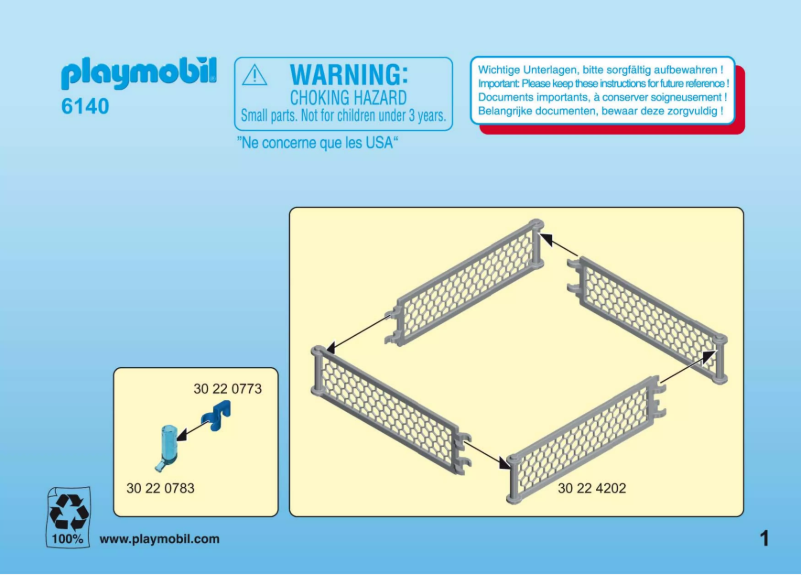 playmobil
6140

WARNING:
CHOKING HAZARD
Small parts. Not for children under 3 years.

"Ne concerne que les USA"

Wichtige Unterlagen, bitte sorgfältig aufbewahren !
Important: Please keep these instructions for future reference !
Documents importants, à conserver soigneusement !
Belangrijke documenten, bewaar deze zorgvuldig !

30 22 0773
30 22 0783

30 22 4202

100%
www.playmobil.com

1