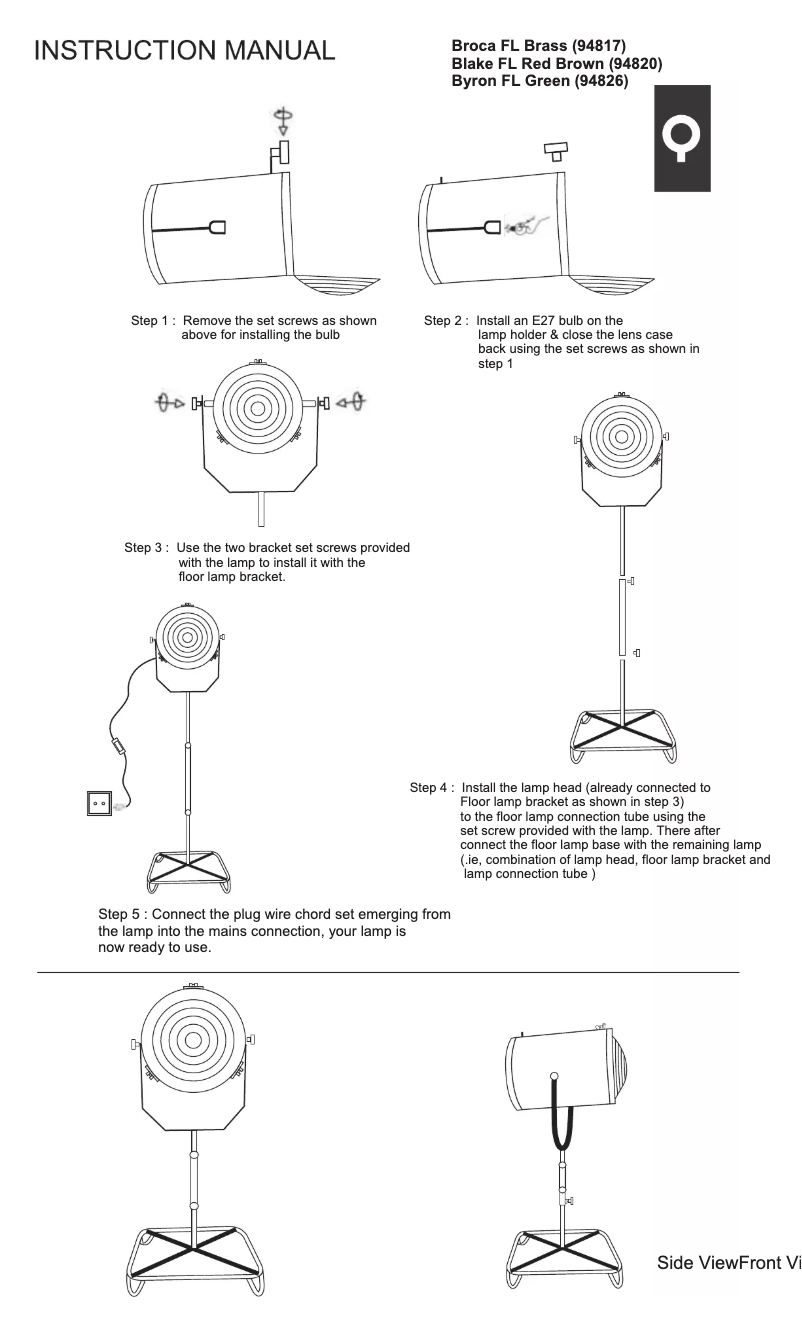 INSTRUCTION MANUAL

Broca FL Brass (94817)
Blake FL Red Brown (94820)
Byron FL Green (94826)

Step 1 : Remove the set screws as shown above for installing the bulb

Step 2 : Install an E27 bulb on the lamp holder & close the lens case back using the set screws as shown in step 1

Step 3 : Use the two bracket set screws provided with the lamp to install it with the floor lamp bracket.

Step 4 : Install the lamp head (already connected to Floor lamp bracket as shown in step 3) to the floor lamp connection tube using the set screw provided with the lamp. There after connect the floor lamp base with the remaining lamp (.ie, combination of lamp head, floor lamp bracket and lamp connection tube )

Step 5 : Connect the plug wire chord set emerging from the lamp into the mains connection, your lamp is now ready to use.

Side ViewFront Vi