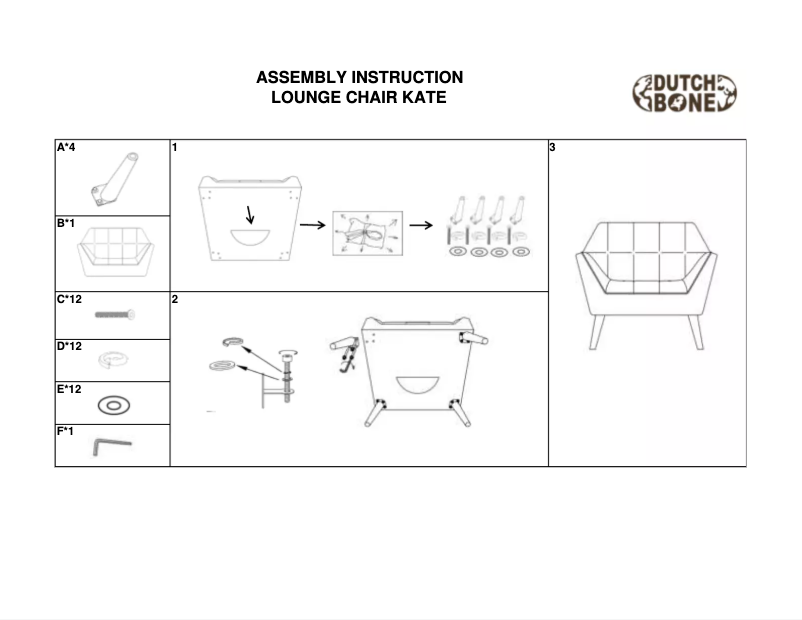 ASSEMBLY INSTRUCTION
LOUNGE CHAIR KATE

DUTCH BONE

A*4

B*1

C*12

D*12

E*12

F*1

1

2

3