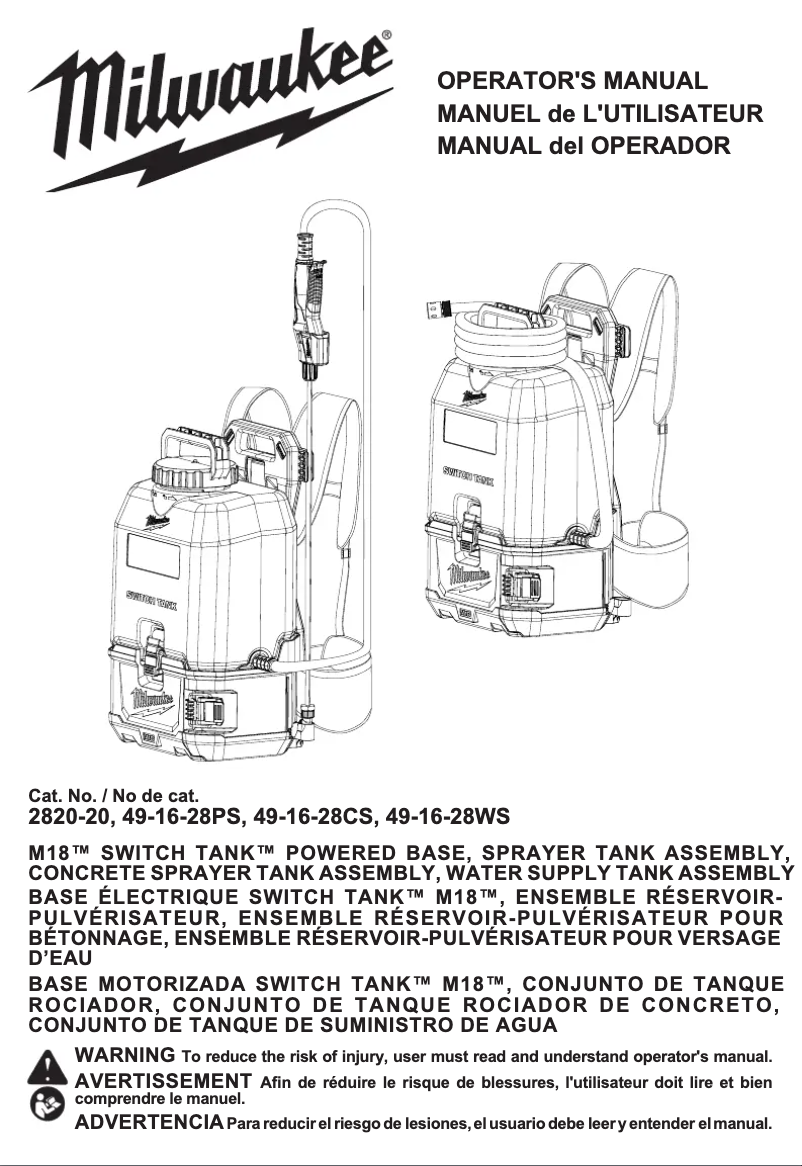 Milwaukee®

OPERATOR'S MANUAL
MANUEL de L'UTILISATEUR
MANUAL del OPERADOR

SWITCH TANK
Milwaukee
SWITCH TANK
Milwaukee

Cat. No. / No de cat.
2820-20, 49-16-28PS, 49-16-28CS, 49-16-28WS

M18™ SWITCH TANK™ POWERED BASE, SPRAYER TANK ASSEMBLY, CONCRETE SPRAYER TANK ASSEMBLY, WATER SUPPLY TANK ASSEMBLY
BASE ÉLECTRIQUE SWITCH TANK™ M18™, ENSEMBLE RÉSERVOIR-PULVÉRISATEUR, ENSEMBLE RÉSERVOIR-PULVÉRISATEUR POUR BÉTONNAGE, ENSEMBLE RÉSERVOIR-PULVÉRISATEUR POUR VERSAGE D'EAU
BASE MOTORIZADA SWITCH TANK™ M18™, CONJUNTO DE TANQUE ROCIADOR, CONJUNTO DE TANQUE ROCIADOR DE CONCRETO, CONJUNTO DE TANQUE DE SUMINISTRO DE AGUA

WARNING To reduce the risk of injury, user must read and understand operator's manual.
AVERTISSEMENT Afin de réduire le risque de blessures, l'utilisateur doit lire et bien comprendre le manuel.
ADVERTENCIA Para reducir el riesgo de lesiones, el usuario debe leer y entender el manual.