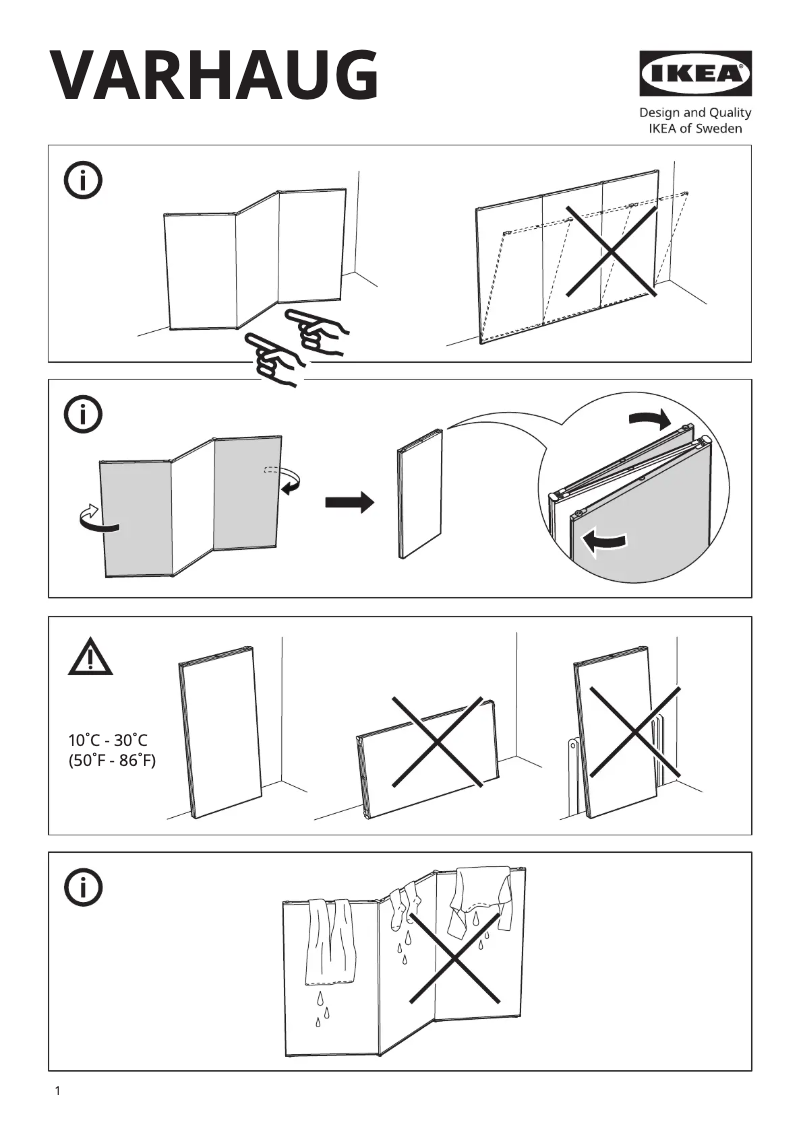 VARHAUG

IKEA

Design and Quality
IKEA of Sweden

10˚C - 30˚C
(50˚F - 86˚F)

1