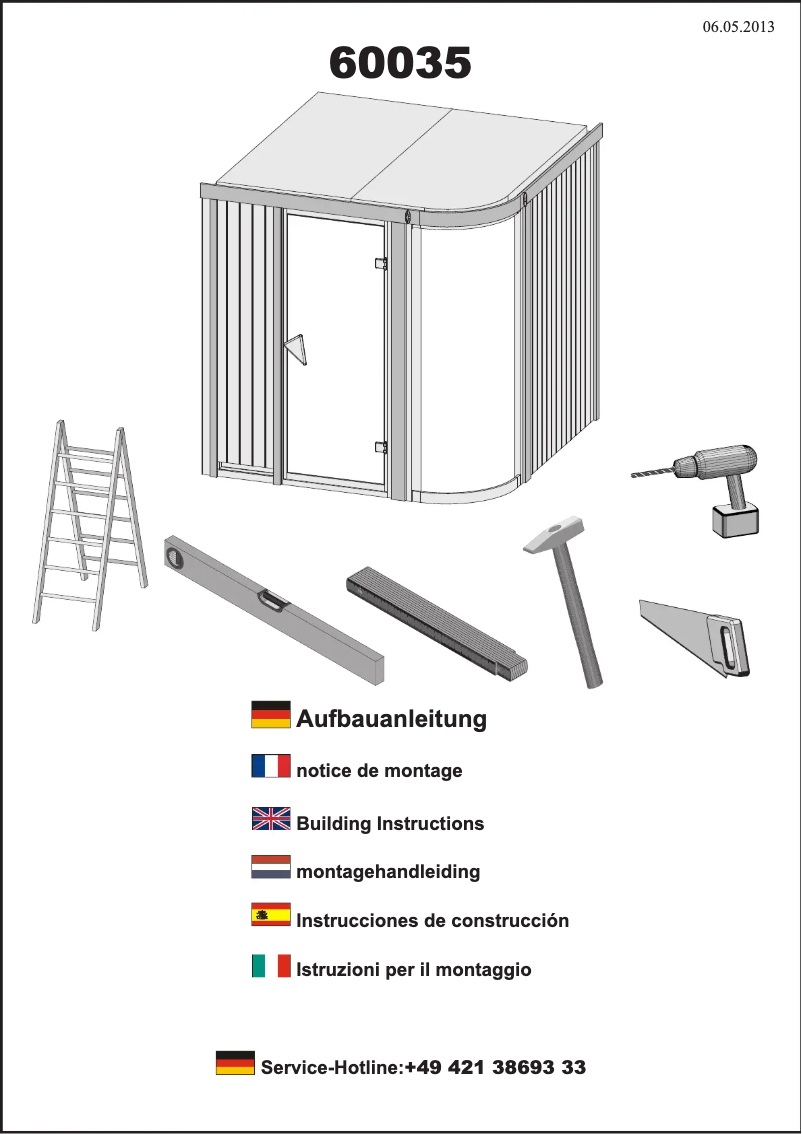 06.05.2013

60035

Aufbauanleitung

notice de montage

Building Instructions

montagehandleiding

Instrucciones de construcción

Istruzioni per il montaggio

Service-Hotline:+49 421 38693 33