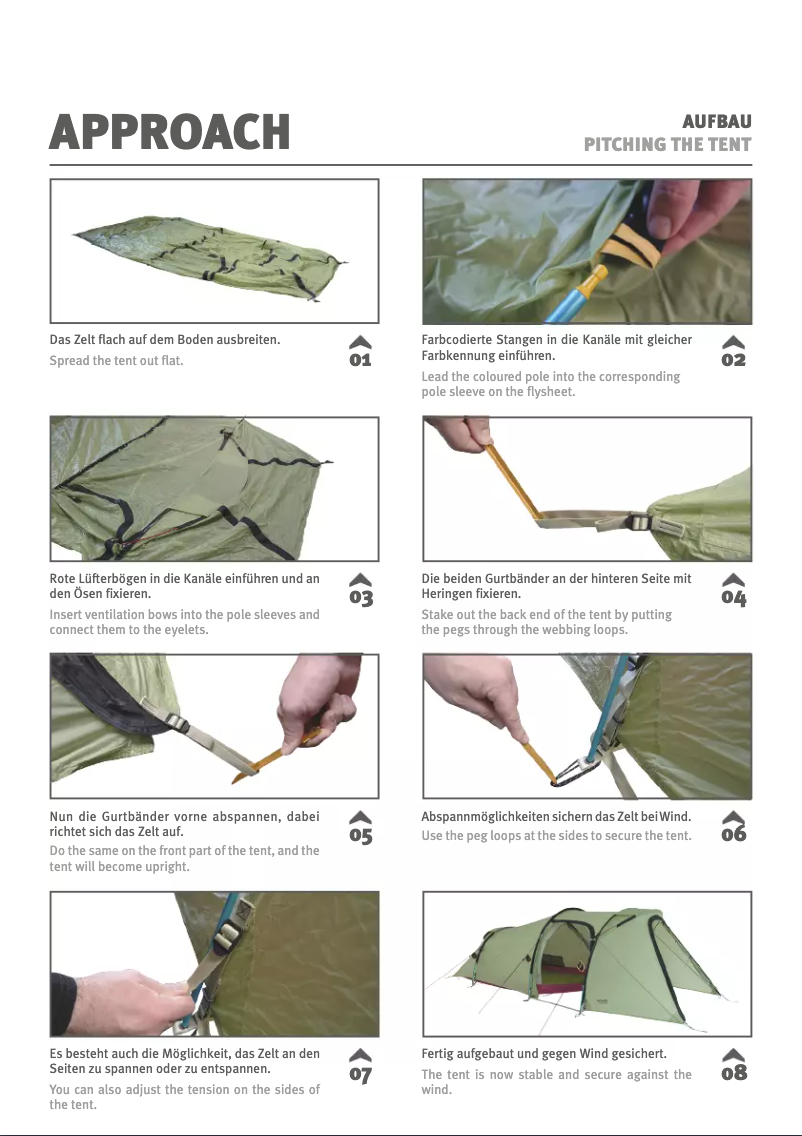 APPROACH

AUFBAU
PITCHING THE TENT

Das Zelt flach auf dem Boden ausbreiten.
Spread the tent out flat.
01

Farbcodierte Stangen in die Kanäle mit gleicher Farbkennung einführen.
Lead the coloured pole into the corresponding pole sleeve on the flysheet.
02

Rote Lüfterbögen in die Kanäle einführen und an den Ösen fixieren.
Insert ventilation bows into the pole sleeves and connect them to the eyelets.
03

Die beiden Gurtbänder an der hinteren Seite mit Heringen fixieren.
Stake out the back end of the tent by putting the pegs through the webbing loops.
04

Nun die Gurtbänder vorne abspannen, dabei richtet sich das Zelt auf.
Do the same on the front part of the tent, and the tent will become upright.
05

Abspannmöglichkeiten sichern das Zelt bei Wind.
Use the peg loops at the sides to secure the tent.
06

Es besteht auch die Möglichkeit, das Zelt an den Seiten zu spannen oder zu entspannen.
You can also adjust the tension on the sides of the tent.
07

Fertig aufgebaut und gegen Wind gesichert.
The tent is now stable and secure against the wind.
08