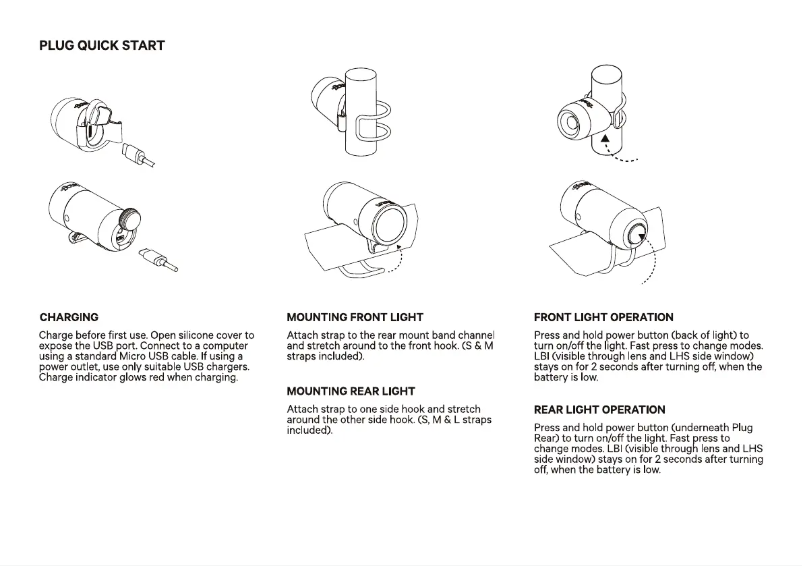 PLUG QUICK START

CHARGING

Charge before first use. Open silicone cover to expose the USB port. Connect to a computer using a standard Micro USB cable. If using a power outlet, use only suitable USB chargers. Charge indicator glows red when charging.

MOUNTING FRONT LIGHT

Attach strap to the rear mount band channel and stretch around to the front hook. (S & M straps included).

MOUNTING REAR LIGHT

Attach strap to one side hook and stretch around the other side hook. (S, M & L straps included).

FRONT LIGHT OPERATION

Press and hold power button (back of light) to turn on/off the light. Fast press to change modes. LBI (visible through lens and LHS side window) stays on for 2 seconds after turning off, when the battery is low.

REAR LIGHT OPERATION

Press and hold power button (underneath Plug Rear) to turn on/off the light. Fast press to change modes. LBI (visible through lens and LHS side window) stays on for 2 seconds after turning off, when the battery is low.