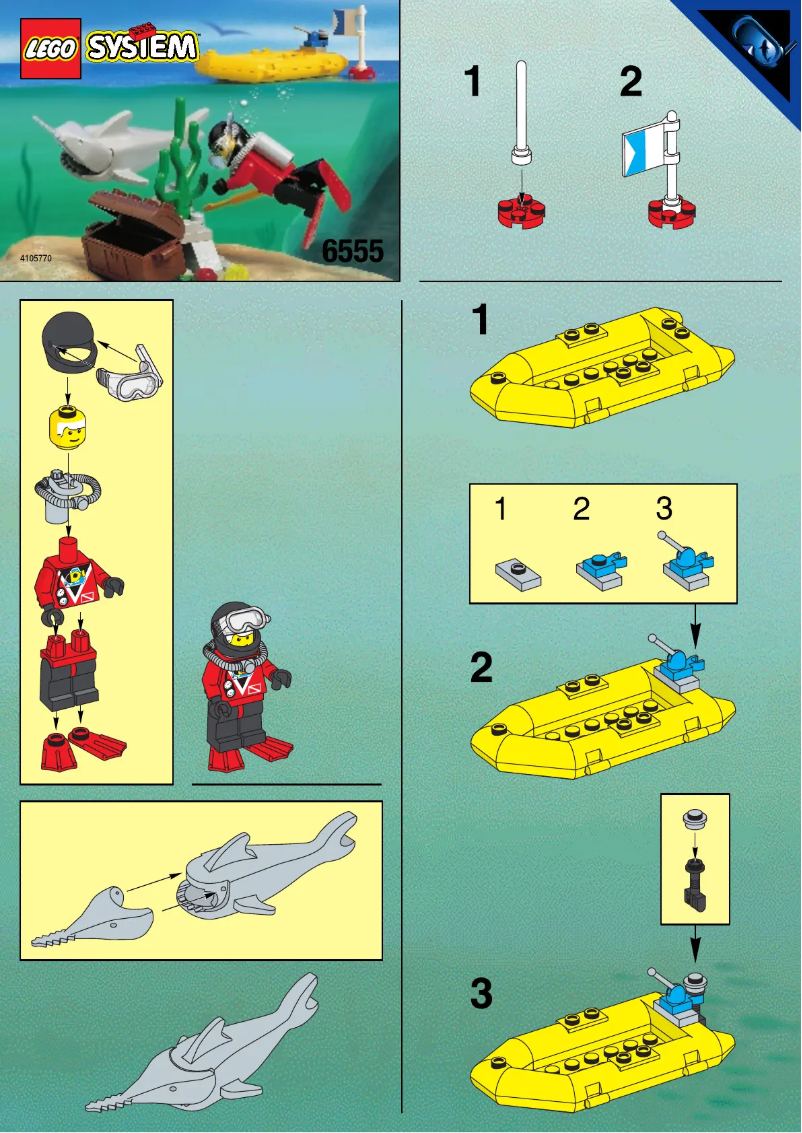 LEGO SYSTEM

4105770

6555

1

2

1

1

2

3

2

3