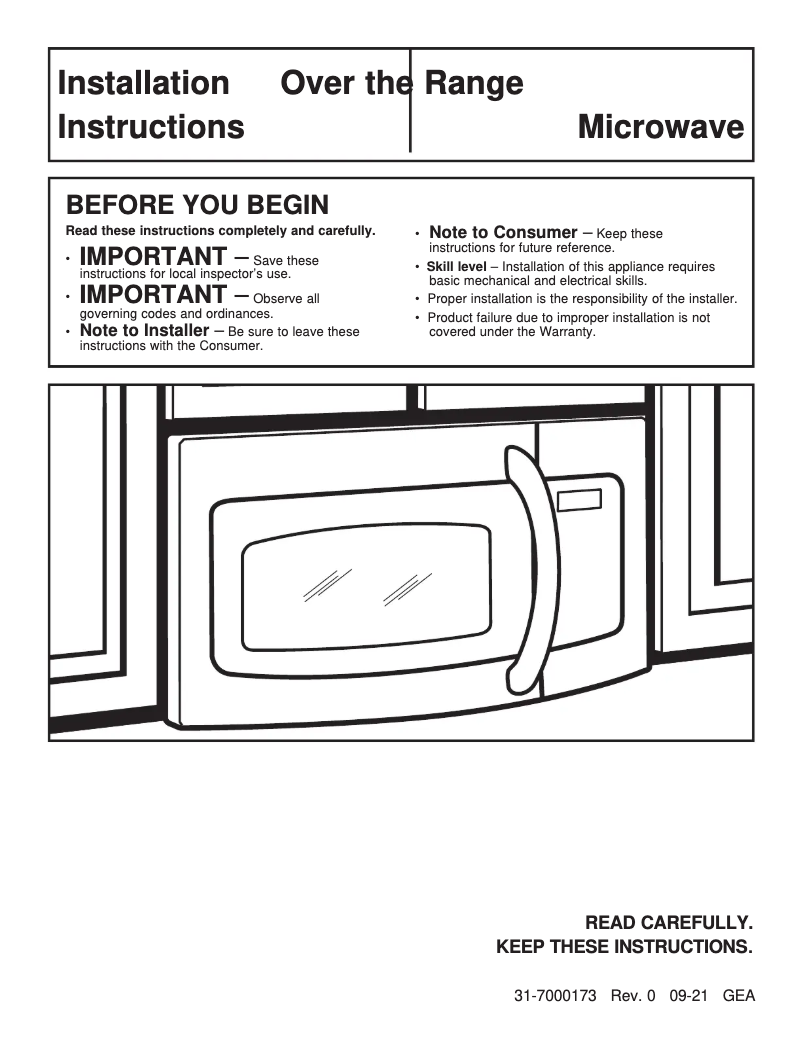 Installation Instructions

Over the Range Microwave

BEFORE YOU BEGIN

Read these instructions completely and carefully.

• IMPORTANT – Save these instructions for local inspector's use.

• IMPORTANT – Observe all governing codes and ordinances.

• Note to Installer – Be sure to leave these instructions with the Consumer.

• Note to Consumer – Keep these instructions for future reference.

• Skill level – Installation of this appliance requires basic mechanical and electrical skills.

• Proper installation is the responsibility of the installer.

• Product failure due to improper installation is not covered under the Warranty.

READ CAREFULLY.
KEEP THESE INSTRUCTIONS.

31-7000173 Rev. 0 09-21 GEA