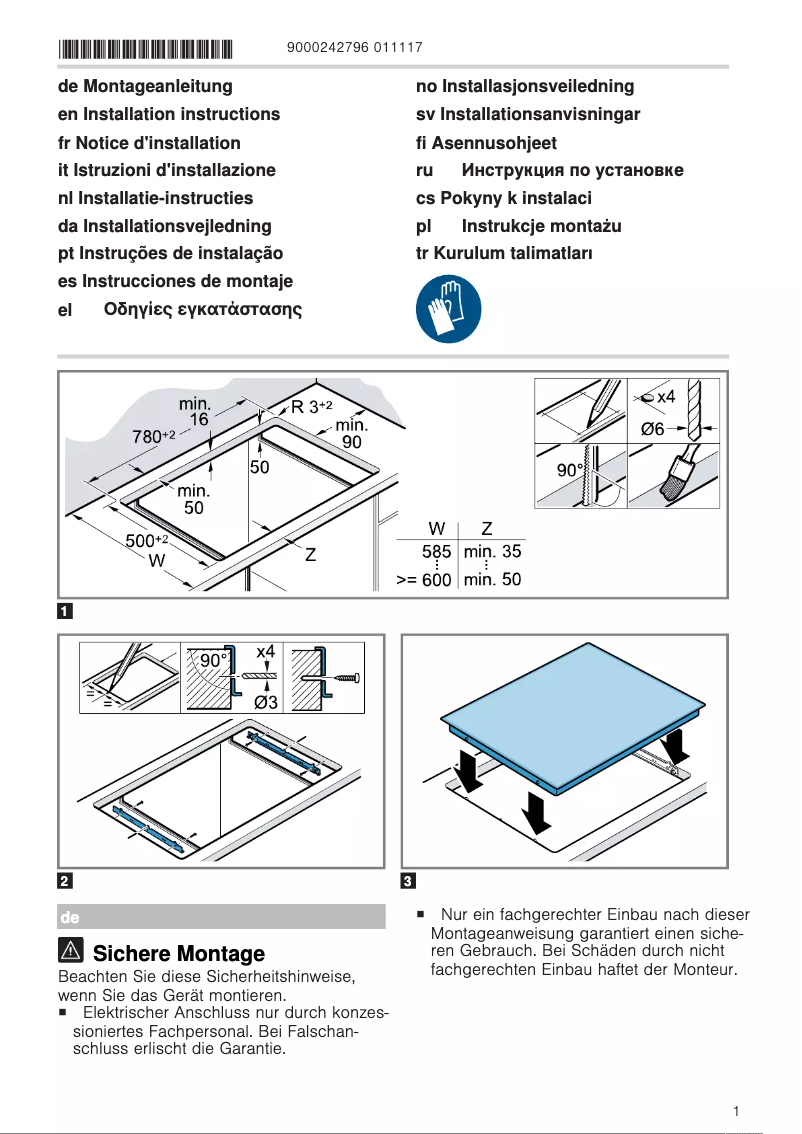 9000242796 011117

de Montageanleitung
en Installation instructions
fr Notice d'installation
it Istruzioni d'installazione
nl Installatie-instructies
da Installationsvejledning
pt Instruções de instalação
es Instrucciones de montaje
el Οδηγίες εγκατάστασης

no Installasjonsveiledning
sv Installationsanvisningar
fi Asennusohjeet
ru Инструкция по установке
cs Pokyny k instalaci
pl Instrukcje montażu
tr Kurulum talimatları

min. 16
R $3^{+2}$
$780^{+2}$
min. 90
50
min. 50
$500^{+2}$
W
Z
x4
Ø6
90°

| W | Z |
|---|---|
| 585 | min. 35 |
| >= 600 | min. 50 |

1

90°
x4
Ø3

2

3

de

Sichere Montage

Beachten Sie diese Sicherheitshinweise, wenn Sie das Gerät montieren.

■ Elektrischer Anschluss nur durch konzessioniertes Fachpersonal. Bei Falschanschluss erlischt die Garantie.

■ Nur ein fachgerechter Einbau nach dieser Montageanweisung garantiert einen sicheren Gebrauch. Bei Schäden durch nicht fachgerechten Einbau haftet der Monteur.

1