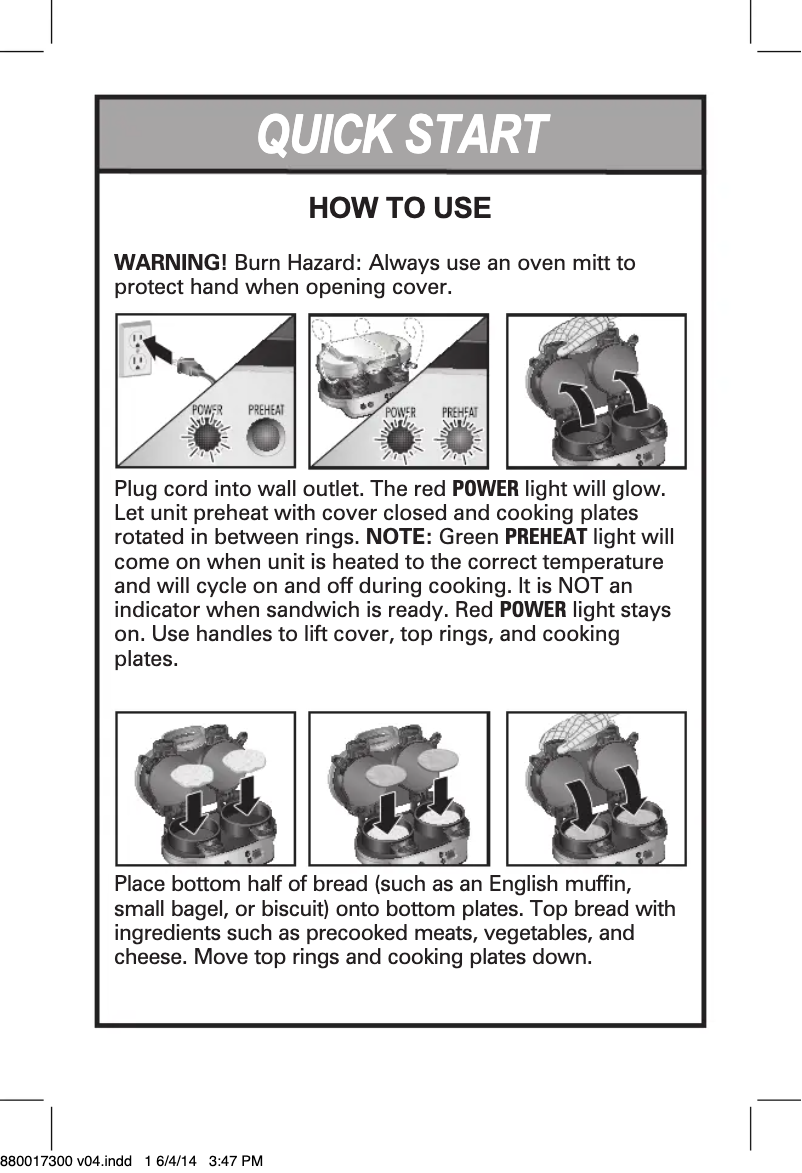 QUICK START

HOW TO USE

WARNING! Burn Hazard: Always use an oven mitt to protect hand when opening cover.

POWER PREHEAT

POWER PREHEAT

Plug cord into wall outlet. The red POWER light will glow. Let unit preheat with cover closed and cooking plates rotated in between rings. NOTE: Green PREHEAT light will come on when unit is heated to the correct temperature and will cycle on and off during cooking. It is NOT an indicator when sandwich is ready. Red POWER light stays on. Use handles to lift cover, top rings, and cooking plates.

Place bottom half of bread (such as an English muffin, small bagel, or biscuit) onto bottom plates. Top bread with ingredients such as precooked meats, vegetables, and cheese. Move top rings and cooking plates down.

880017300 v04.indd 1 6/4/14 3:47 PM