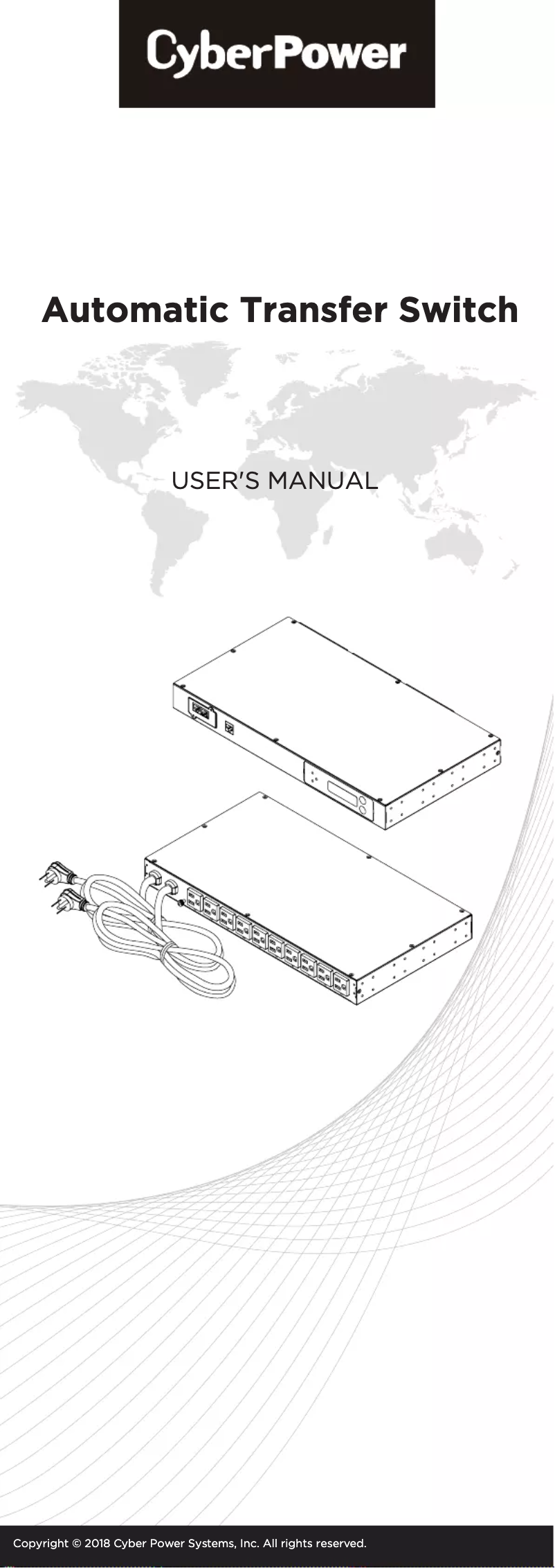 CyberPower

Automatic Transfer Switch

USER'S MANUAL

Copyright © 2018 Cyber Power Systems, Inc. All rights reserved.