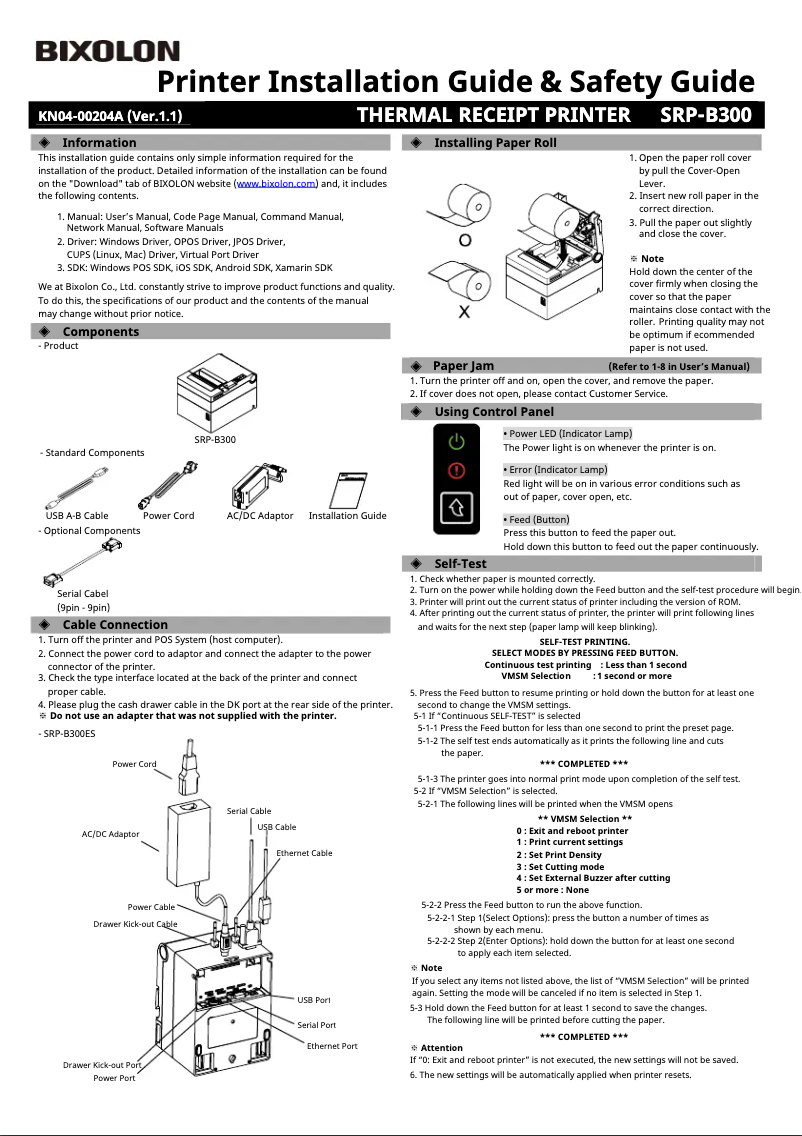 BIXOLON

Printer Installation Guide & Safety Guide

KN04-00204A (Ver.1.1)

THERMAL RECEIPT PRINTER SRP-B300

◈ Information

This installation guide contains only simple information required for the installation of the product. Detailed information of the installation can be found on the "Download" tab of BIXOLON website (www.bixolon.com) and, it includes the following contents.

1. Manual: User's Manual, Code Page Manual, Command Manual, Network Manual, Software Manuals
2. Driver: Windows Driver, OPOS Driver, JPOS Driver, CUPS (Linux, Mac) Driver, Virtual Port Driver
3. SDK: Windows POS SDK, iOS SDK, Android SDK, Xamarin SDK

We at Bixolon Co., Ltd. constantly strive to improve product functions and quality. To do this, the specifications of our product and the contents of the manual may change without prior notice.

◈ Components

- Product

SRP-B300

- Standard Components

USB A-B Cable Power Cord AC/DC Adaptor Installation Guide

- Optional Components

Serial Cabel (9pin - 9pin)

◈ Cable Connection

1. Turn off the printer and POS System (host computer).
2. Connect the power cord to adaptor and connect the adapter to the power connector of the printer.
3. Check the type interface located at the back of the printer and connect proper cable.
4. Please plug the cash drawer cable in the DK port at the rear side of the printer.
※ Do not use an adapter that was not supplied with the printer.

- SRP-B300ES

Power Cord
AC/DC Adaptor
Serial Cable
USB Cable
Ethernet Cable
Power Cable
Drawer Kick-out Cable
USB Port
Serial Port
Ethernet Port
Drawer Kick-out Port
Power Port

◈ Installing Paper Roll

O
X

1. Open the paper roll cover by pull the Cover-Open Lever.
2. Insert new roll paper in the correct direction.
3. Pull the paper out slightly and close the cover.

※ Note
Hold down the center of the cover firmly when closing the cover so that the paper maintains close contact with the roller. Printing quality may not be optimum if ecommended paper is not used.

◈ Paper Jam (Refer to 1-8 in User's Manual)

1. Turn the printer off and on, open the cover, and remove the paper.
2. If cover does not open, please contact Customer Service.

◈ Using Control Panel

• Power LED (Indicator Lamp)
The Power light is on whenever the printer is on.

• Error (Indicator Lamp)
Red light will be on in various error conditions such as out of paper, cover open, etc.

• Feed (Button)
Press this button to feed the paper out.
Hold down this button to feed out the paper continuously.

◈ Self-Test

1. Check whether paper is mounted correctly.
2. Turn on the power while holding down the Feed button and the self-test procedure will begin.
3. Printer will print out the current status of printer including the version of ROM.
4. After printing out the current status of printer, the printer will print following lines and waits for the next step (paper lamp will keep blinking).

SELF-TEST PRINTING.
SELECT MODES BY PRESSING FEED BUTTON.
Continuous test printing : Less than 1 second
VMSM Selection : 1 second or more

5. Press the Feed button to resume printing or hold down the button for at least one second to change the VMSM settings.
5-1 If "Continuous SELF-TEST" is selected
5-1-1 Press the Feed button for less than one second to print the preset page.
5-1-2 The self test ends automatically as it prints the following line and cuts the paper.

*** COMPLETED ***

5-1-3 The printer goes into normal print mode upon completion of the self test.
5-2 If "VMSM Selection" is selected.
5-2-1 The following lines will be printed when the VMSM opens

** VMSM Selection **
0 : Exit and reboot printer
1 : Print current settings
2 : Set Print Density
3 : Set Cutting mode
4 : Set External Buzzer after cutting
5 or more : None

5-2-2 Press the Feed button to run the above function.
5-2-2-1 Step 1(Select Options): press the button a number of times as shown by each menu.
5-2-2-2 Step 2(Enter Options): hold down the button for at least one second to apply each item selected.

※ Note
If you select any items not listed above, the list of "VMSM Selection" will be printed again. Setting the mode will be canceled if no item is selected in Step 1.

5-3 Hold down the Feed button for at least 1 second to save the changes. The following line will be printed before cutting the paper.

*** COMPLETED ***

※ Attention
If "0: Exit and reboot printer" is not executed, the new settings will not be saved.

6. The new settings will be automatically applied when printer resets.