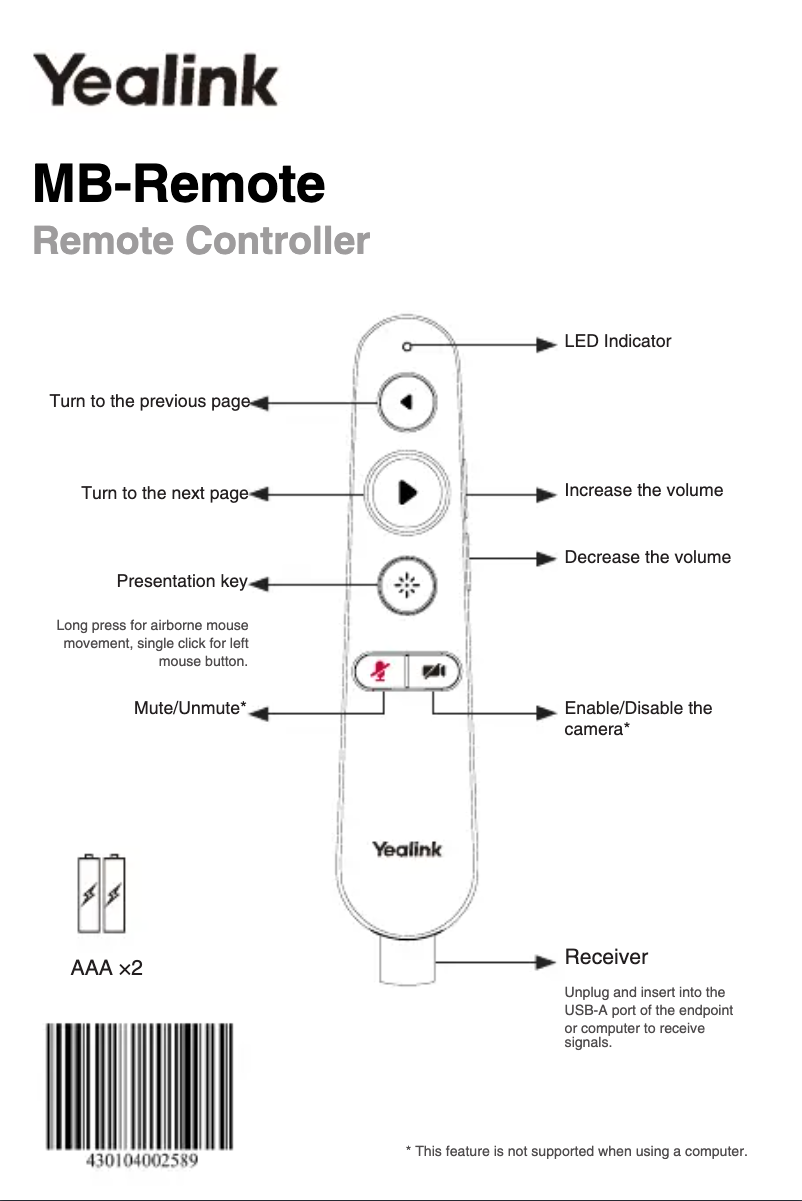 Yealink

MB-Remote
Remote Controller

LED Indicator

Turn to the previous page

Turn to the next page

Increase the volume

Decrease the volume

Presentation key

Long press for airborne mouse movement, single click for left mouse button.

Mute/Unmute*

Enable/Disable the camera*

Yealink

AAA ×2

Receiver

Unplug and insert into the USB-A port of the endpoint or computer to receive signals.

430104002589

* This feature is not supported when using a computer.