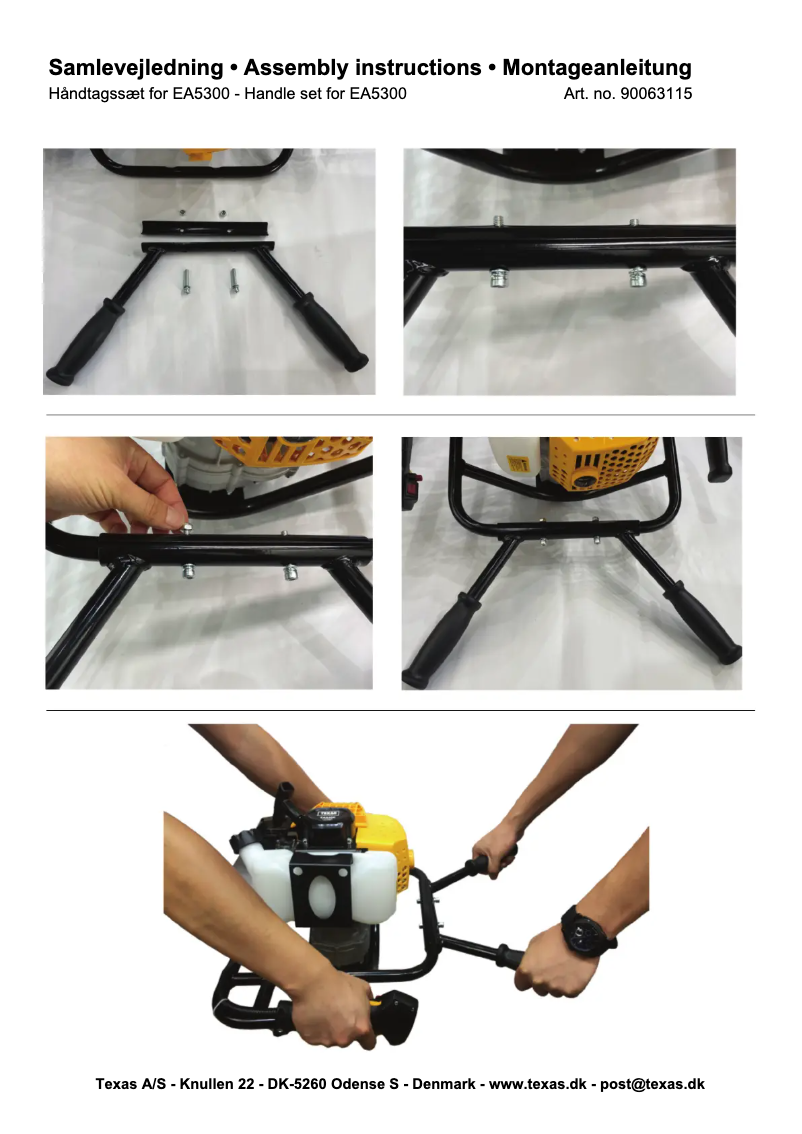 Samlevejledning • Assembly instructions • Montageanleitung
Håndtagssæt for EA5300 - Handle set for EA5300 Art. no. 90063115

TEXAS

Texas A/S - Knullen 22 - DK-5260 Odense S - Denmark - www.texas.dk - post@texas.dk