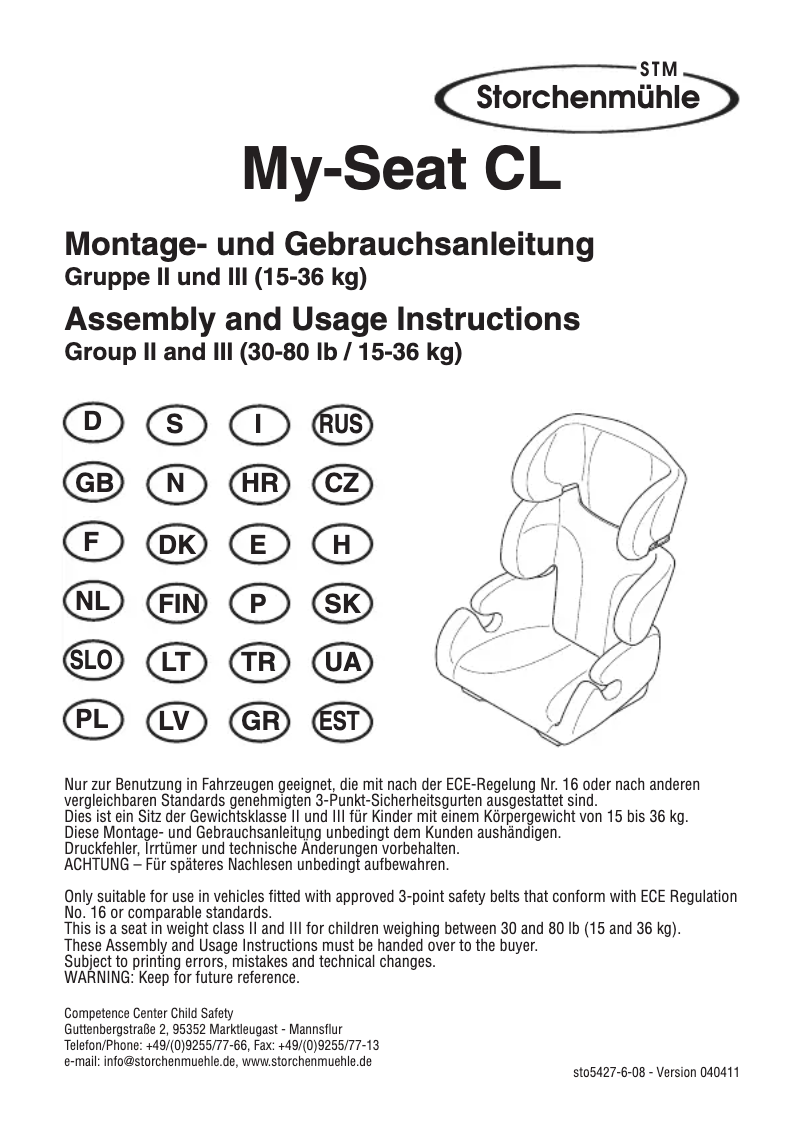 STM
Storchenmühle

My-Seat CL

Montage- und Gebrauchsanleitung
Gruppe II und III (15-36 kg)

Assembly and Usage Instructions
Group II and III (30-80 lb / 15-36 kg)

D S I RUS
GB N HR CZ
F DK E H
NL FIN P SK
SLO LT TR UA
PL LV GR EST

Nur zur Benutzung in Fahrzeugen geeignet, die mit nach der ECE-Regelung Nr. 16 oder nach anderen vergleichbaren Standards genehmigten 3-Punkt-Sicherheitsgurten ausgestattet sind.
Dies ist ein Sitz der Gewichtsklasse II und III für Kinder mit einem Körpergewicht von 15 bis 36 kg.
Diese Montage- und Gebrauchsanleitung unbedingt dem Kunden aushändigen.
Druckfehler, Irrtümer und technische Änderungen vorbehalten.
ACHTUNG – Für späteres Nachlesen unbedingt aufbewahren.

Only suitable for use in vehicles fitted with approved 3-point safety belts that conform with ECE Regulation No. 16 or comparable standards.
This is a seat in weight class II and III for children weighing between 30 and 80 lb (15 and 36 kg).
These Assembly and Usage Instructions must be handed over to the buyer.
Subject to printing errors, mistakes and technical changes.
WARNING: Keep for future reference.

Competence Center Child Safety
Guttenbergstraße 2, 95352 Marktleugast - Mannsflur
Telefon/Phone: +49/(0)9255/77-66, Fax: +49/(0)9255/77-13
e-mail: info@storchenmuehle.de, www.storchenmuehle.de

sto5427-6-08 - Version 040411