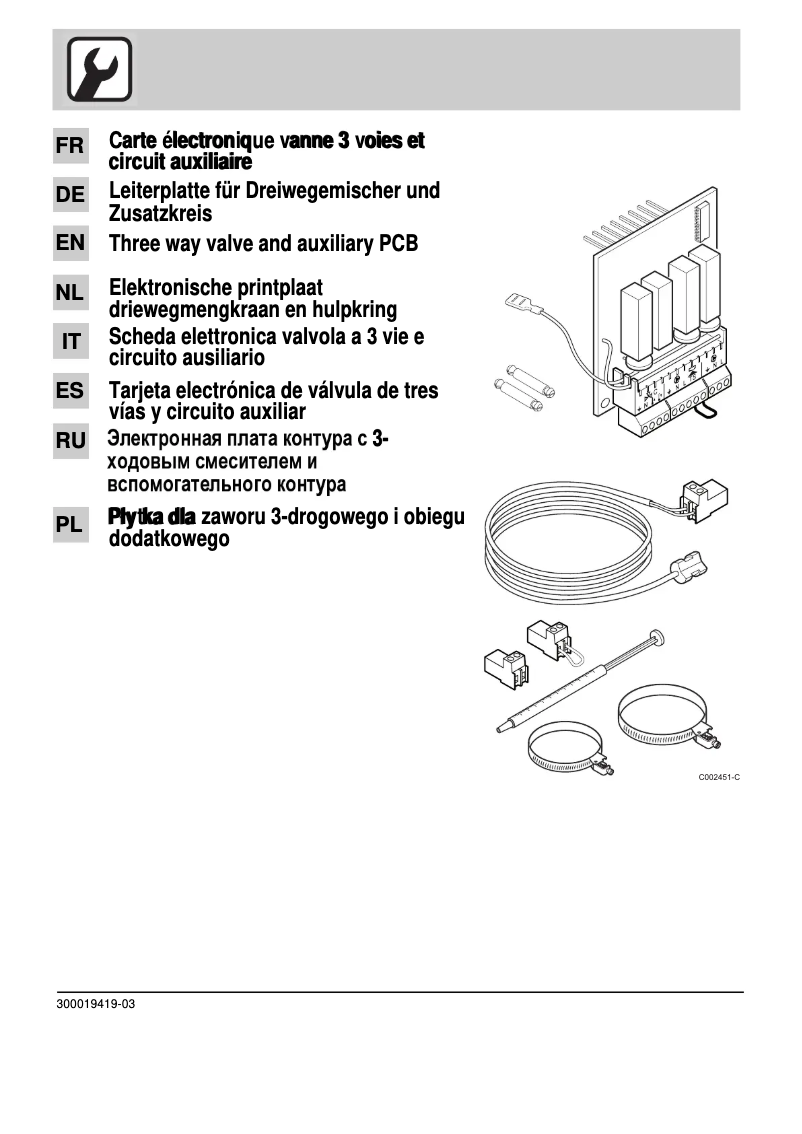 FR Carte électronique vanne 3 voies et circuit auxiliaire

DE Leiterplatte für Dreiwegemischer und Zusatzkreis

EN Three way valve and auxiliary PCB

NL Elektronische printplaat driewegmengkraan en hulpkring

IT Scheda elettronica valvola a 3 vie e circuito ausiliario

ES Tarjeta electrónica de válvula de tres vías y circuito auxiliar

RU Электронная плата контура с 3-ходовым смесителем и вспомогательного контура

PL Płytka dla zaworu 3-drogowego i obiegu dodatkowego

C002451-C

300019419-03