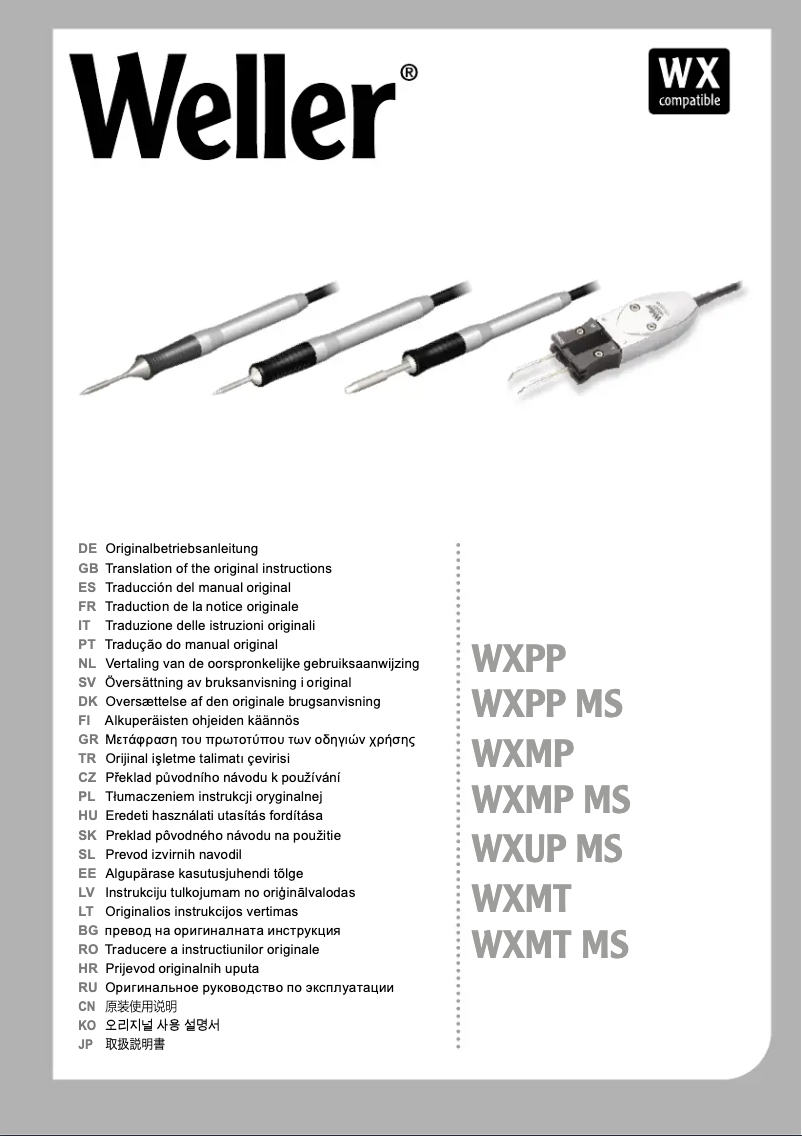 Weller®

WX compatible

DE Originalbetriebsanleitung
GB Translation of the original instructions
ES Traducción del manual original
FR Traduction de la notice originale
IT Traduzione delle istruzioni originali
PT Tradução do manual original
NL Vertaling van de oorspronkelijke gebruiksaanwijzing
SV Översättning av bruksanvisning i original
DK Oversættelse af den originale brugsanvisning
FI Alkuperäisten ohjeiden käännös
GR Μετάφραση του πρωτοτύπου των οδηγιών χρήσης
TR Orijinal işletme talimatı çevirisi
CZ Překlad původního návodu k používání
PL Tłumaczeniem instrukcji oryginalnej
HU Eredeti használati utasítás fordítása
SK Preklad pôvodného návodu na použitie
SL Prevod izvirnih navodil
EE Algupärase kasutusjuhendi tõlge
LV Instrukciju tulkojumam no oriģinālvalodas
LT Originalios instrukcijos vertimas
BG превод на оригиналната инструкция
RO Traducere a instructiunilor originale
HR Prijevod originalnih uputa
RU Оригинальное руководство по эксплуатации
CN 原装使用说明
KO 오리지널 사용 설명서
JP 取扱説明書

WXPP
WXPP MS
WXMP
WXMP MS
WXUP MS
WXMT
WXMT MS