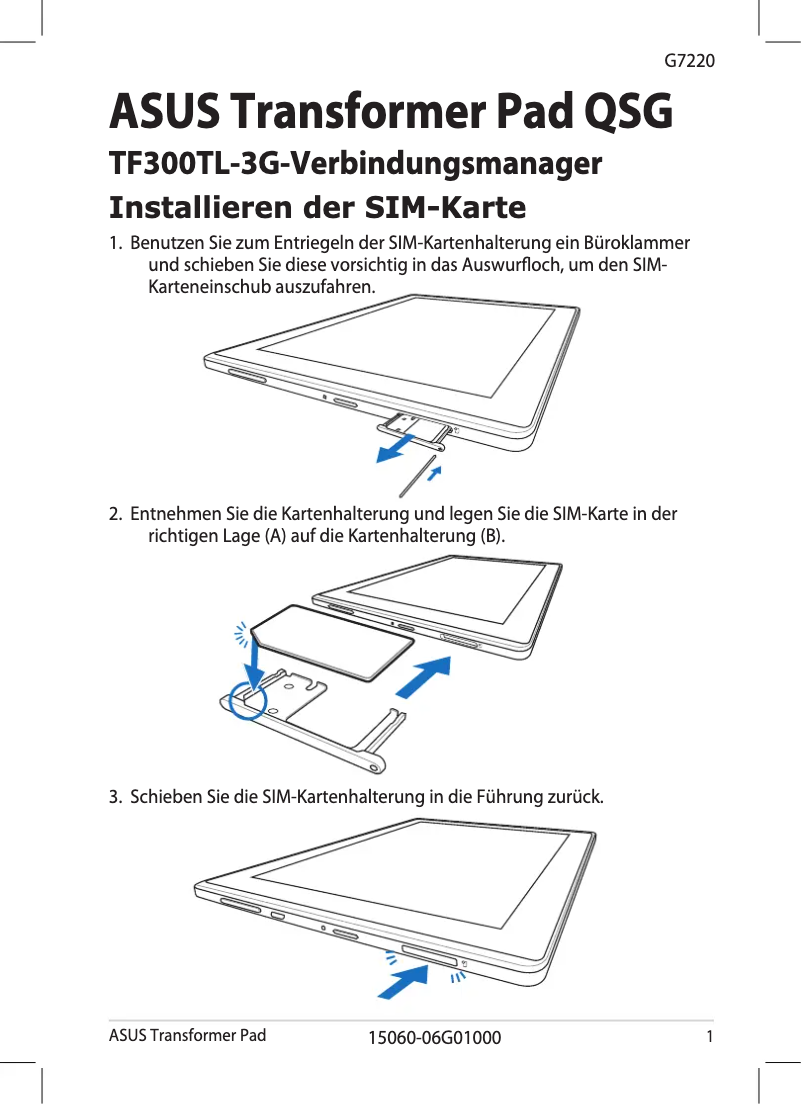 G7220

ASUS Transformer Pad QSG

TF300TL-3G-Verbindungsmanager

Installieren der SIM-Karte

1. Benutzen Sie zum Entriegeln der SIM-Kartenhalterung ein Büroklammer und schieben Sie diese vorsichtig in das Auswurfloch, um den SIM-Karteneinschub auszufahren.

2. Entnehmen Sie die Kartenhalterung und legen Sie die SIM-Karte in der richtigen Lage (A) auf die Kartenhalterung (B).

3. Schieben Sie die SIM-Kartenhalterung in die Führung zurück.

ASUS Transformer Pad

15060-06G01000

1