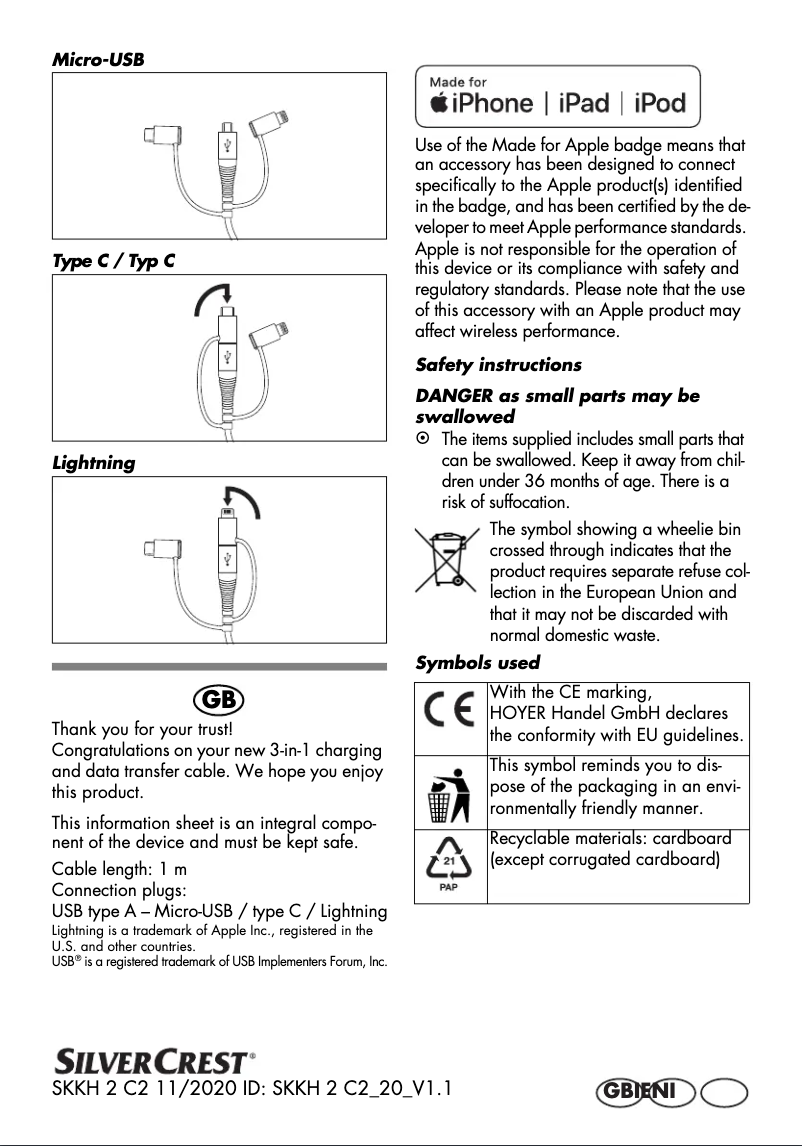 Micro-USB

Type C / Typ C

Lightning

GB

Thank you for your trust!
Congratulations on your new 3-in-1 charging and data transfer cable. We hope you enjoy this product.

This information sheet is an integral component of the device and must be kept safe.

Cable length: 1 m
Connection plugs:
USB type A – Micro-USB / type C / Lightning
Lightning is a trademark of Apple Inc., registered in the U.S. and other countries.
USB® is a registered trademark of USB Implementers Forum, Inc.

Made for
iPhone | iPad | iPod

Use of the Made for Apple badge means that an accessory has been designed to connect specifically to the Apple product(s) identified in the badge, and has been certified by the developer to meet Apple performance standards. Apple is not responsible for the operation of this device or its compliance with safety and regulatory standards. Please note that the use of this accessory with an Apple product may affect wireless performance.

Safety instructions

DANGER as small parts may be swallowed

⊙ The items supplied includes small parts that can be swallowed. Keep it away from children under 36 months of age. There is a risk of suffocation.

The symbol showing a wheelie bin crossed through indicates that the product requires separate refuse collection in the European Union and that it may not be discarded with normal domestic waste.

Symbols used

| | |
|---|---|
| CE | With the CE marking, HOYER Handel GmbH declares the conformity with EU guidelines. |
| | This symbol reminds you to dispose of the packaging in an environmentally friendly manner. |
| 21 PAP | Recyclable materials: cardboard (except corrugated cardboard) |

SILVERCREST®
SKKH 2 C2 11/2020 ID: SKKH 2 C2_20_V1.1

GB IE NI