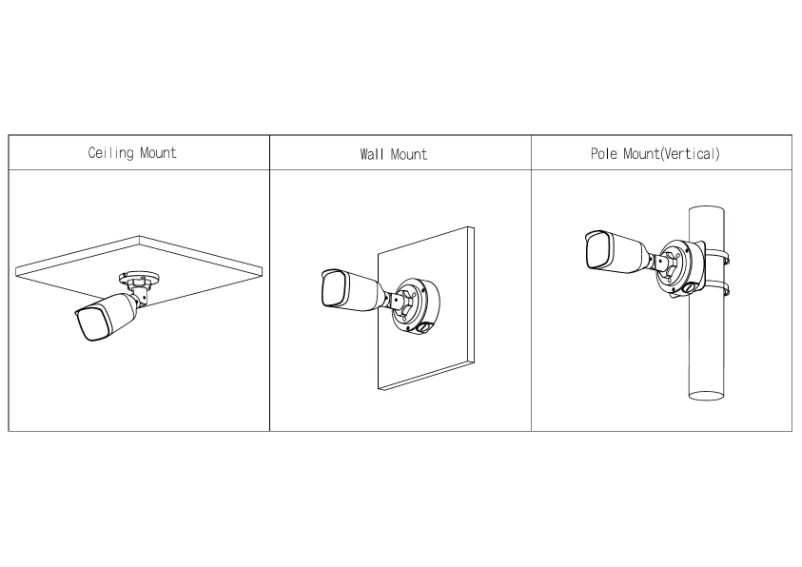 | Ceiling Mount | Wall Mount | Pole Mount(Vertical) |
|---|---|---|
|  |  |  |