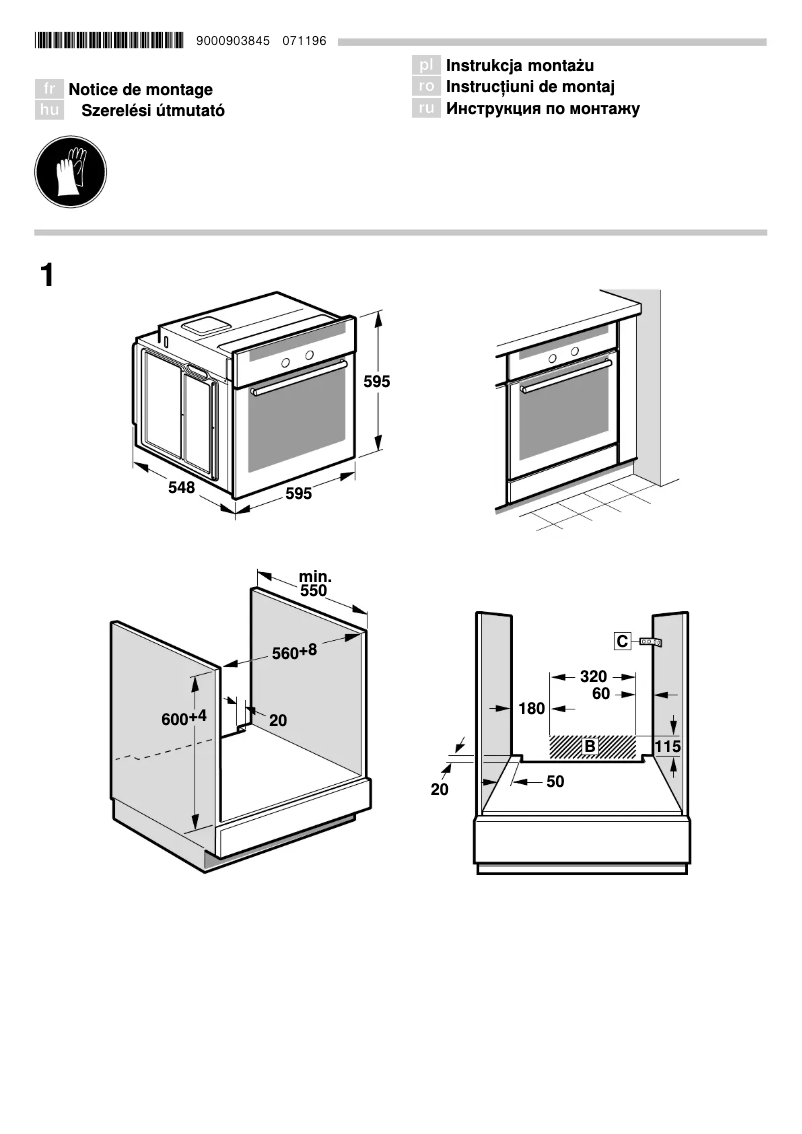 9000903845 071196

fr Notice de montage
hu Szerelési útmutató

pl Instrukcja montażu
ro Instrucțiuni de montaj
ru Инструкция по монтажу

1

595
548
595

min. 550
$560^{+8}$
$600^{+4}$
20

C
320
60
180
B
115
20
50