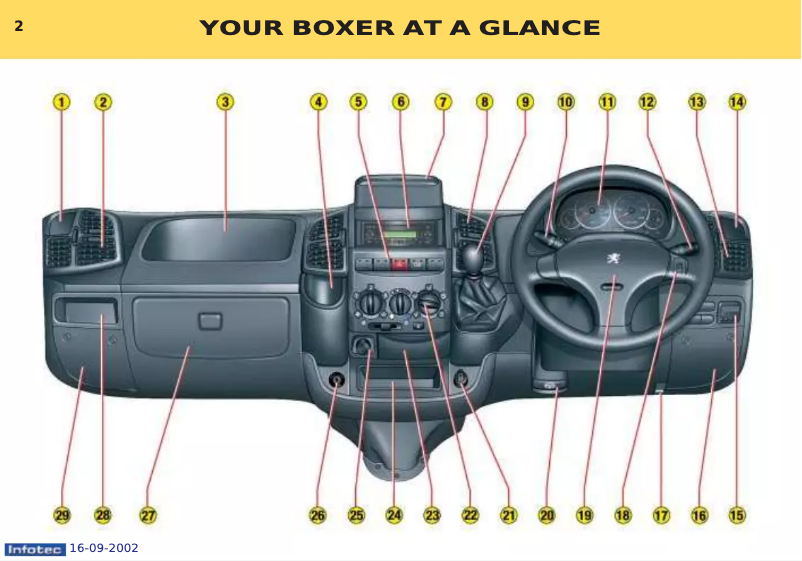 2

YOUR BOXER AT A GLANCE

1 2 3 4 5 6 7 8 9 10 11 12 13 14

29 28 27 26 25 24 23 22 21 20 19 18 17 16 15

Infotec 16-09-2002