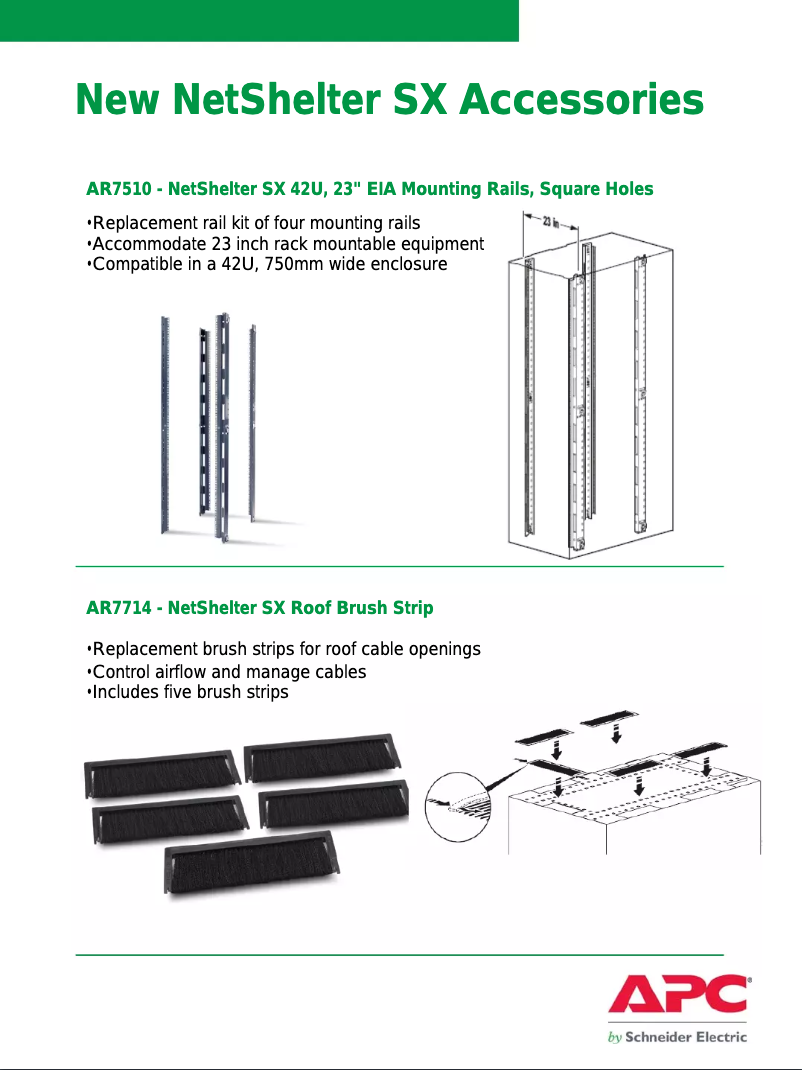 New NetShelter SX Accessories

AR7510 - NetShelter SX 42U, 23" EIA Mounting Rails, Square Holes

•Replacement rail kit of four mounting rails
•Accommodate 23 inch rack mountable equipment
•Compatible in a 42U, 750mm wide enclosure

23 in

AR7714 - NetShelter SX Roof Brush Strip

•Replacement brush strips for roof cable openings
•Control airflow and manage cables
•Includes five brush strips

APC®
by Schneider Electric