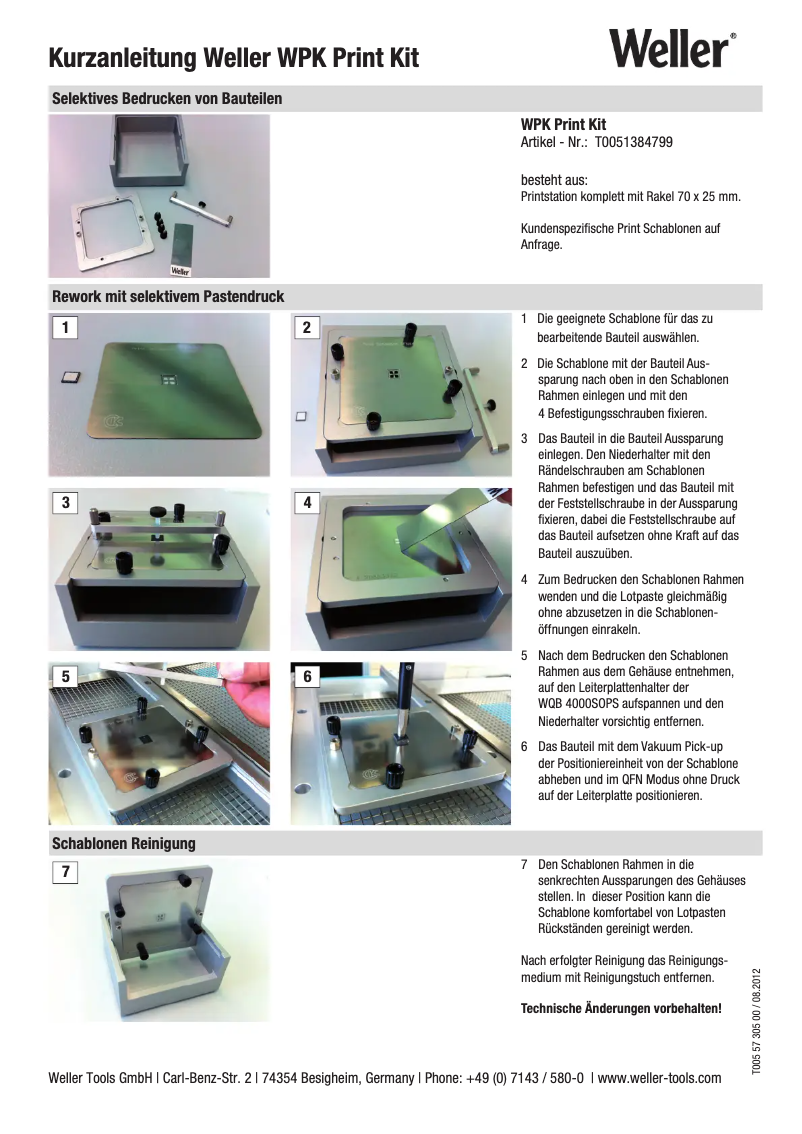 Kurzanleitung Weller WPK Print Kit

Weller®

Selektives Bedrucken von Bauteilen

Weller

WPK Print Kit
Artikel - Nr.: T0051384799

besteht aus:
Printstation komplett mit Rakel 70 x 25 mm.

Kundenspezifische Print Schablonen auf Anfrage.

Rework mit selektivem Pastendruck

1

2

3

4

5

6

1 Die geeignete Schablone für das zu bearbeitende Bauteil auswählen.

2 Die Schablone mit der Bauteil Aussparung nach oben in den Schablonen Rahmen einlegen und mit den 4 Befestigungsschrauben fixieren.

3 Das Bauteil in die Bauteil Aussparung einlegen. Den Niederhalter mit den Rändelschrauben am Schablonen Rahmen befestigen und das Bauteil mit der Feststellschraube in der Aussparung fixieren, dabei die Feststellschraube auf das Bauteil aufsetzen ohne Kraft auf das Bauteil auszuüben.

4 Zum Bedrucken den Schablonen Rahmen wenden und die Lotpaste gleichmäßig ohne abzusetzen in die Schablonenöffnungen einrakeln.

5 Nach dem Bedrucken den Schablonen Rahmen aus dem Gehäuse entnehmen, auf den Leiterplattenhalter der WQB 4000SOPS aufspannen und den Niederhalter vorsichtig entfernen.

6 Das Bauteil mit dem Vakuum Pick-up der Positioniereinheit von der Schablone abheben und im QFN Modus ohne Druck auf der Leiterplatte positionieren.

Schablonen Reinigung

7

7 Den Schablonen Rahmen in die senkrechten Aussparungen des Gehäuses stellen. In dieser Position kann die Schablone komfortabel von Lotpasten Rückständen gereinigt werden.

Nach erfolgter Reinigung das Reinigungsmedium mit Reinigungstuch entfernen.

Technische Änderungen vorbehalten!

T005 57 305 00 / 08.2012

Weller Tools GmbH | Carl-Benz-Str. 2 | 74354 Besigheim, Germany | Phone: +49 (0) 7143 / 580-0 | www.weller-tools.com